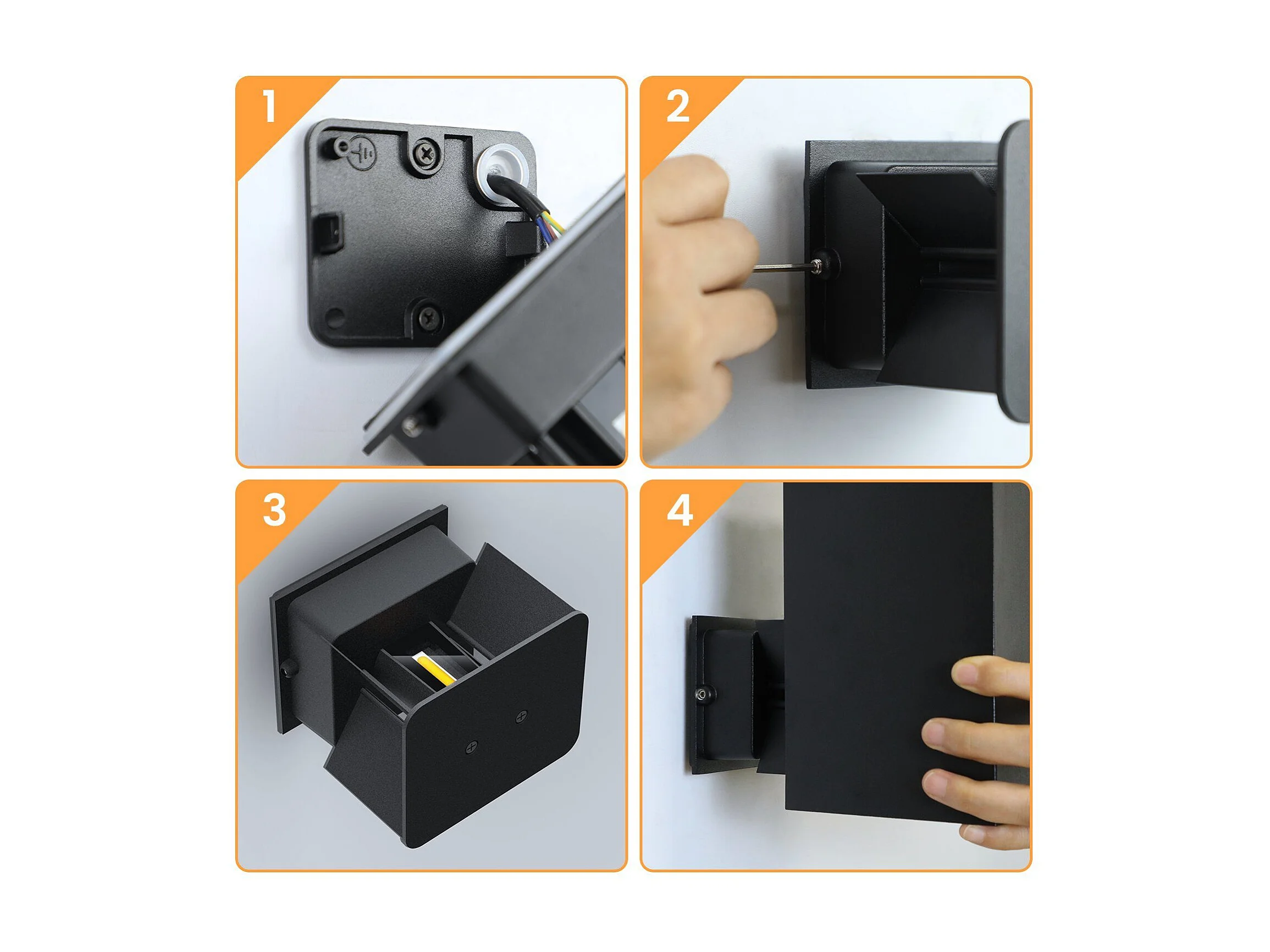 1

2

3

4