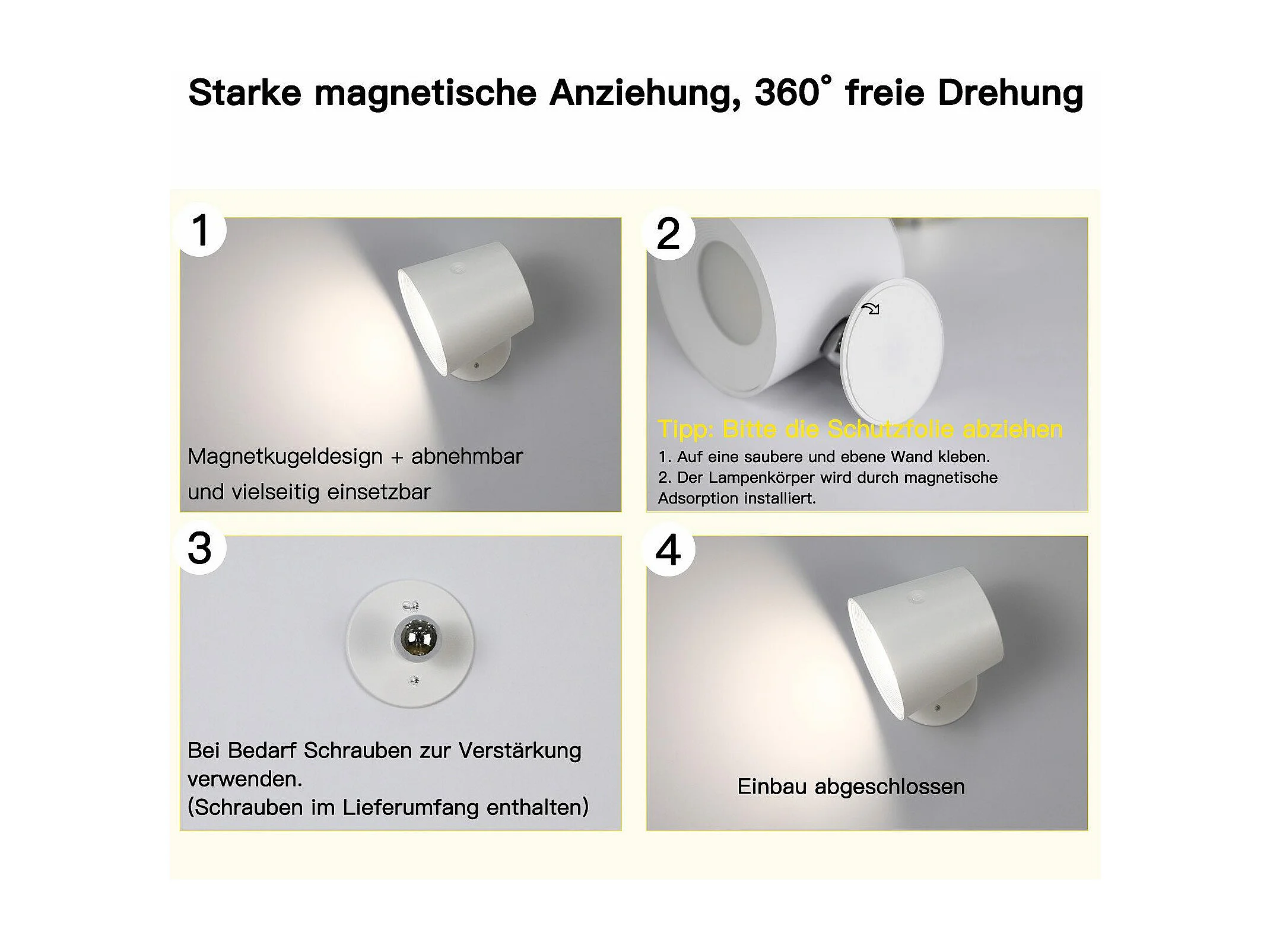 Starke magnetische Anziehung, 360° freie Drehung

1

Magnetkugeldesign + abnehmbar und vielseitig einsetzbar

2

Tipp: Bitte die Schutzfolie abziehen

1. Auf eine saubere und ebene Wand kleben.
2. Der Lampenkörper wird durch magnetische Adsorption installiert.

3

Bei Bedarf Schrauben zur Verstärkung verwenden.
(Schrauben im Lieferumfang enthalten)

4

Einbau abgeschlossen