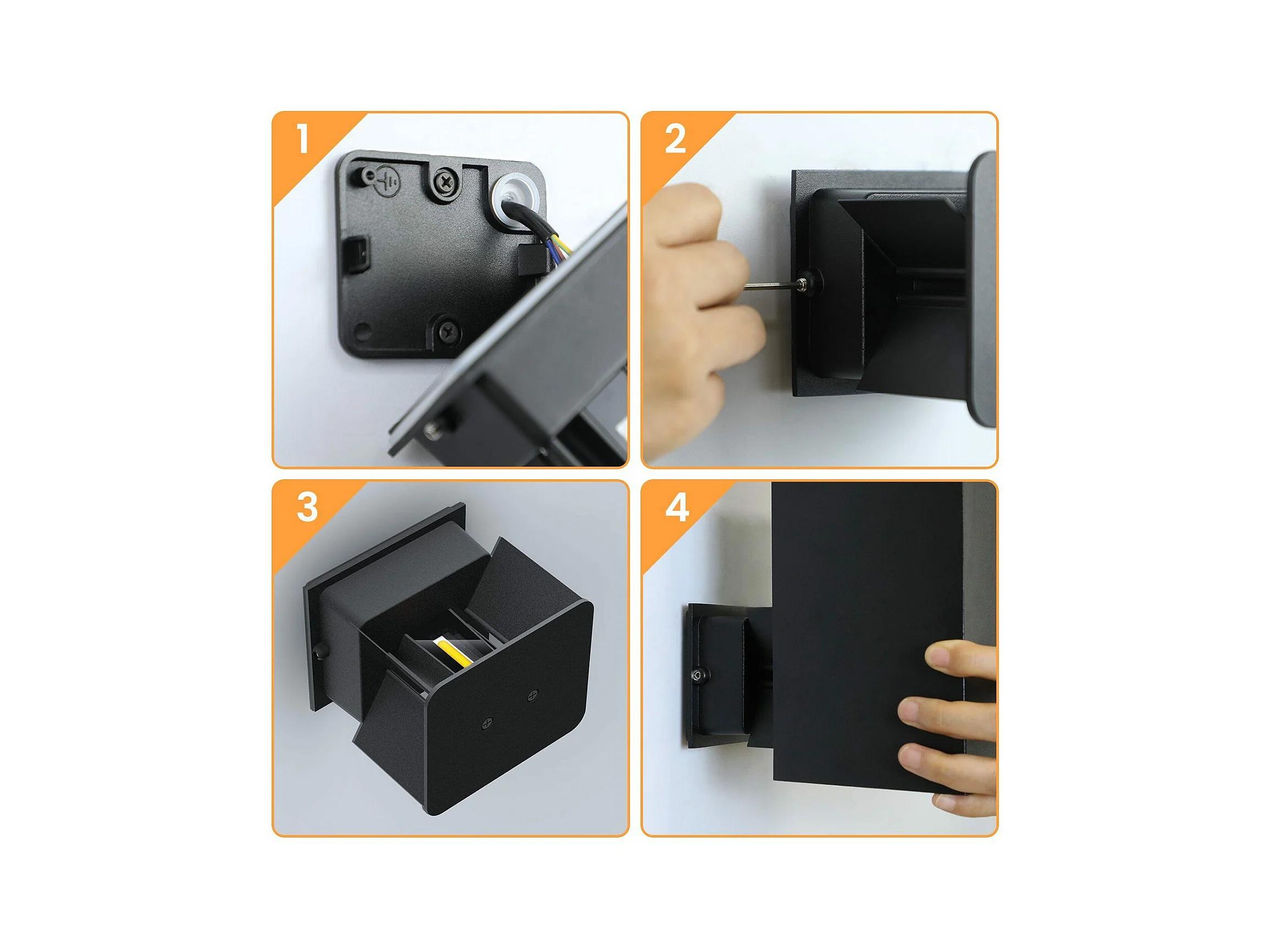 1

2

3

4