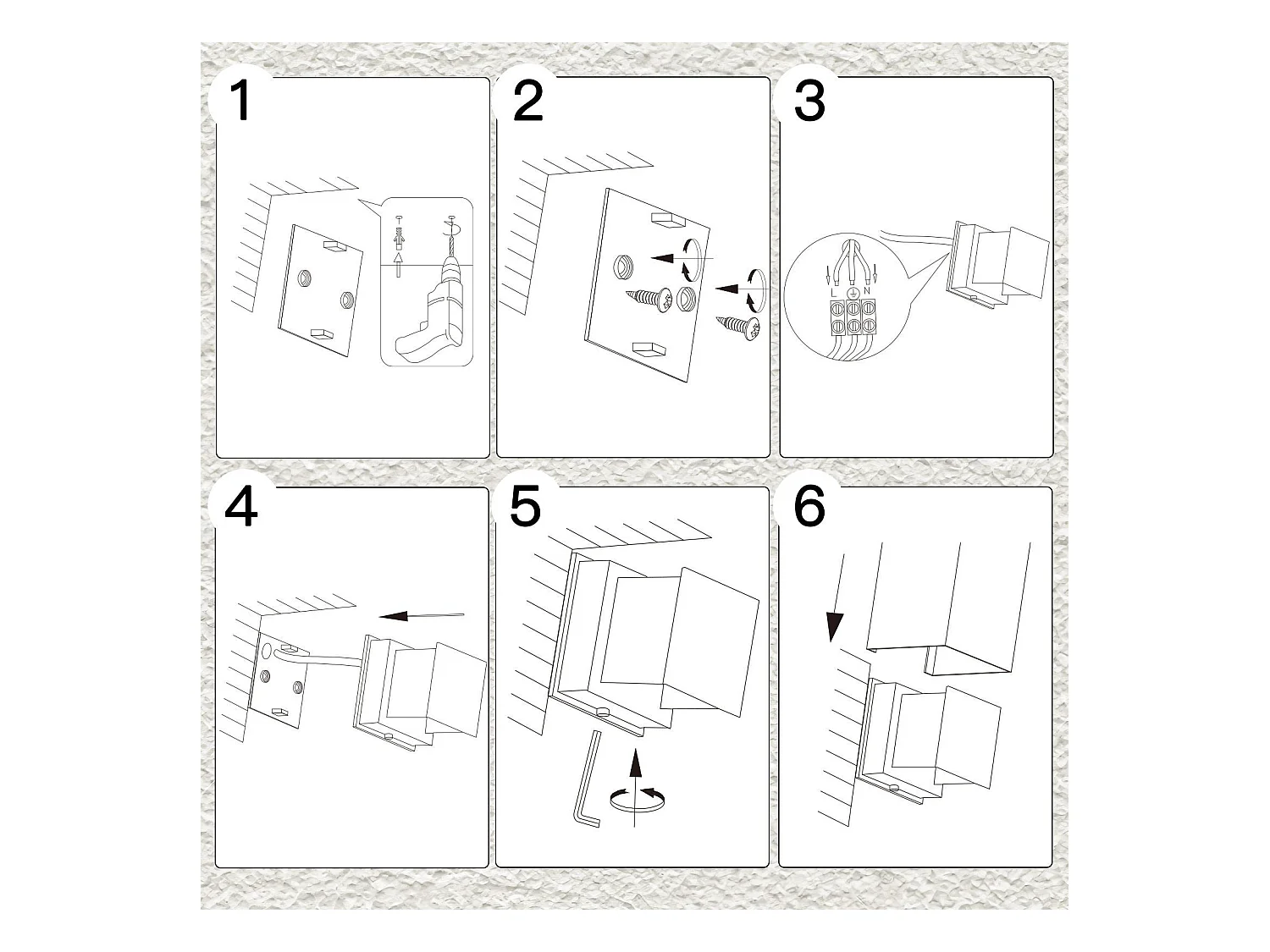 1

2

3

L
N

4

5

6