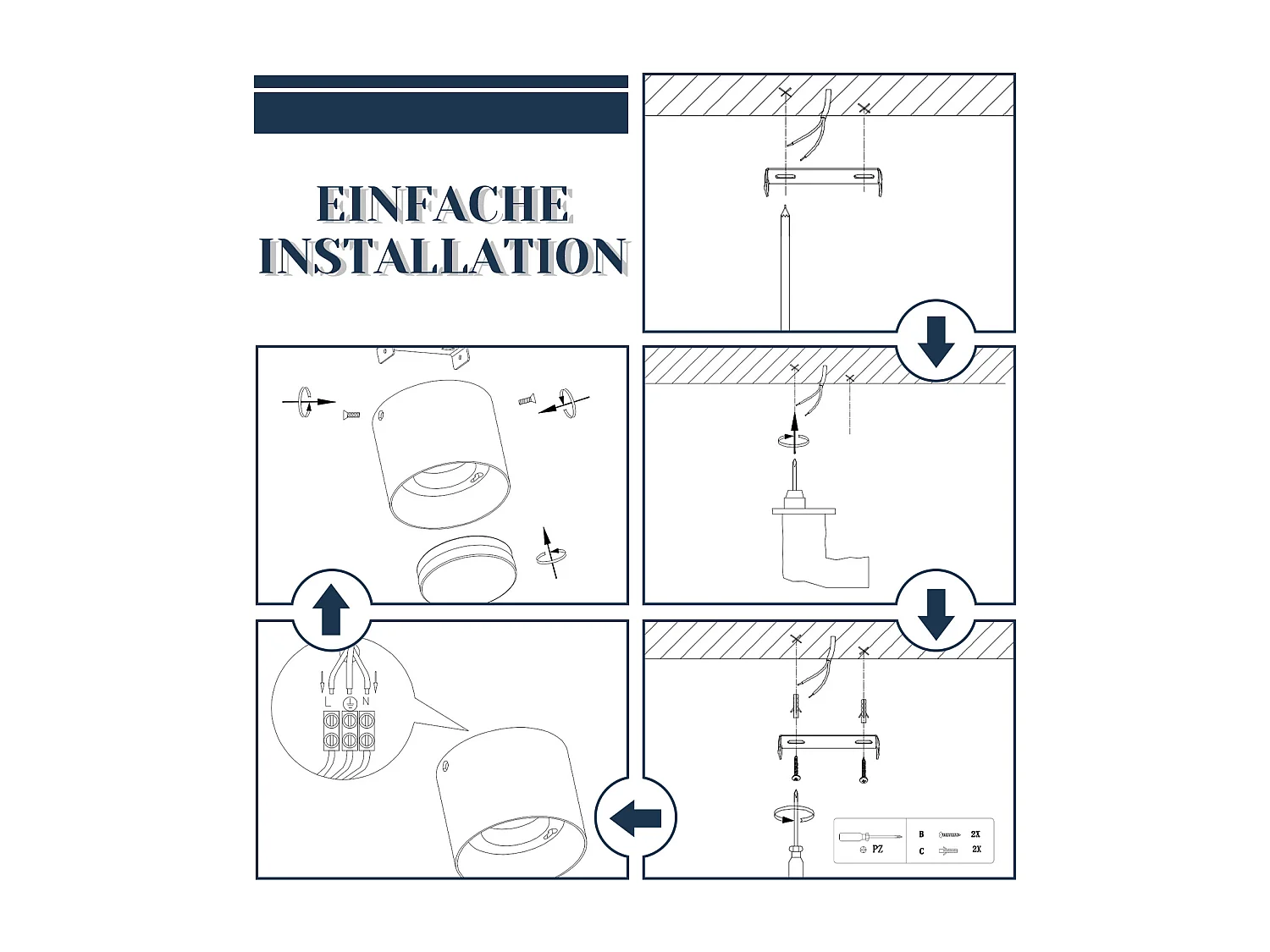 EINFACHE INSTALLATION

L N

PZ

B 2X
C 2X