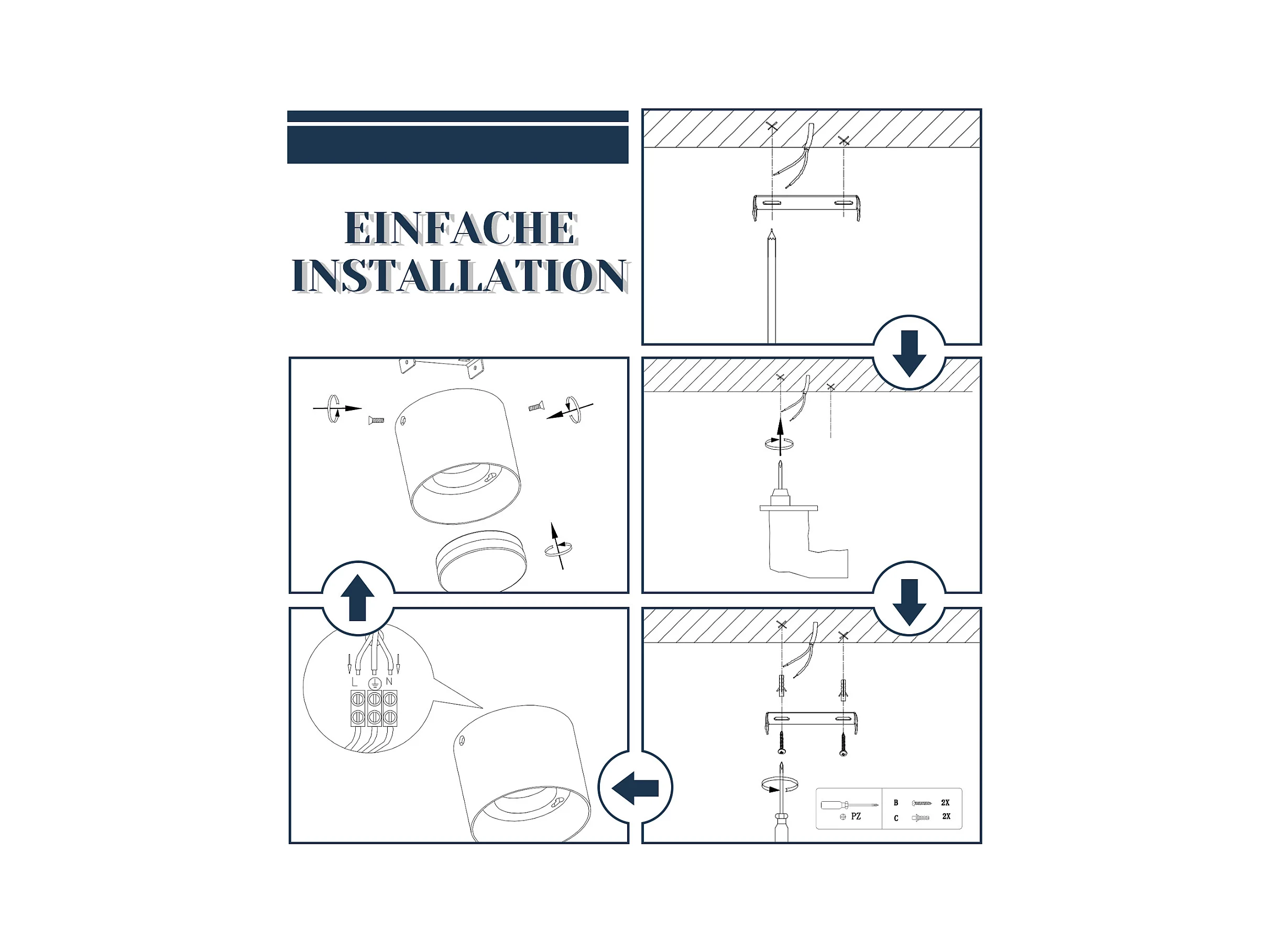 EINFACHE INSTALLATION

L N

PZ

B 2X
C 2X