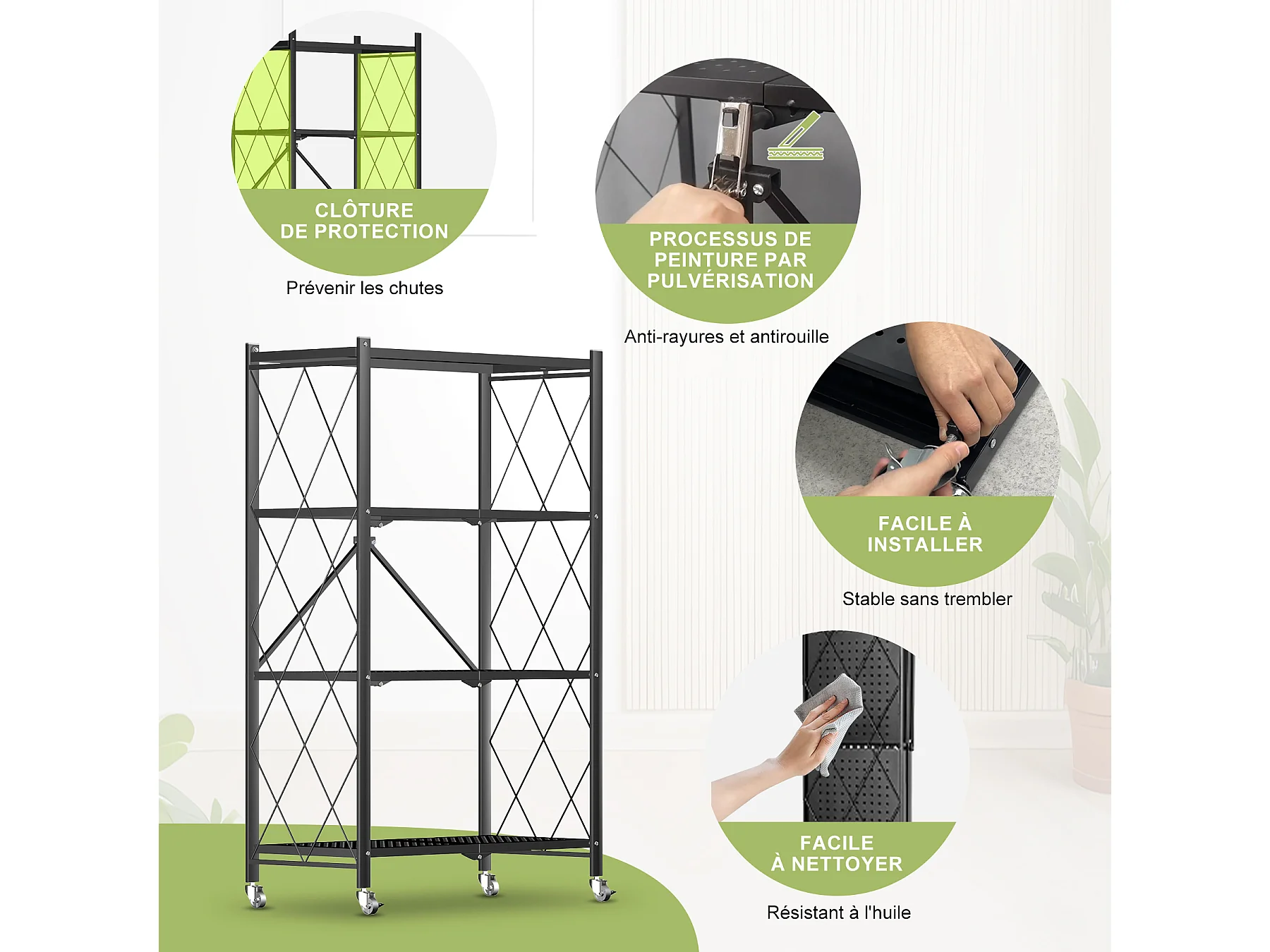 CLÔTURE
DE PROTECTION

Prévenir les chutes

PROCESSUS DE
PEINTURE PAR
PULVÉRISATION

Anti-rayures et antirouille

FACILE À
INSTALLER

Stable sans trembler

FACILE
À NETTOYER

Résistant à l'huile