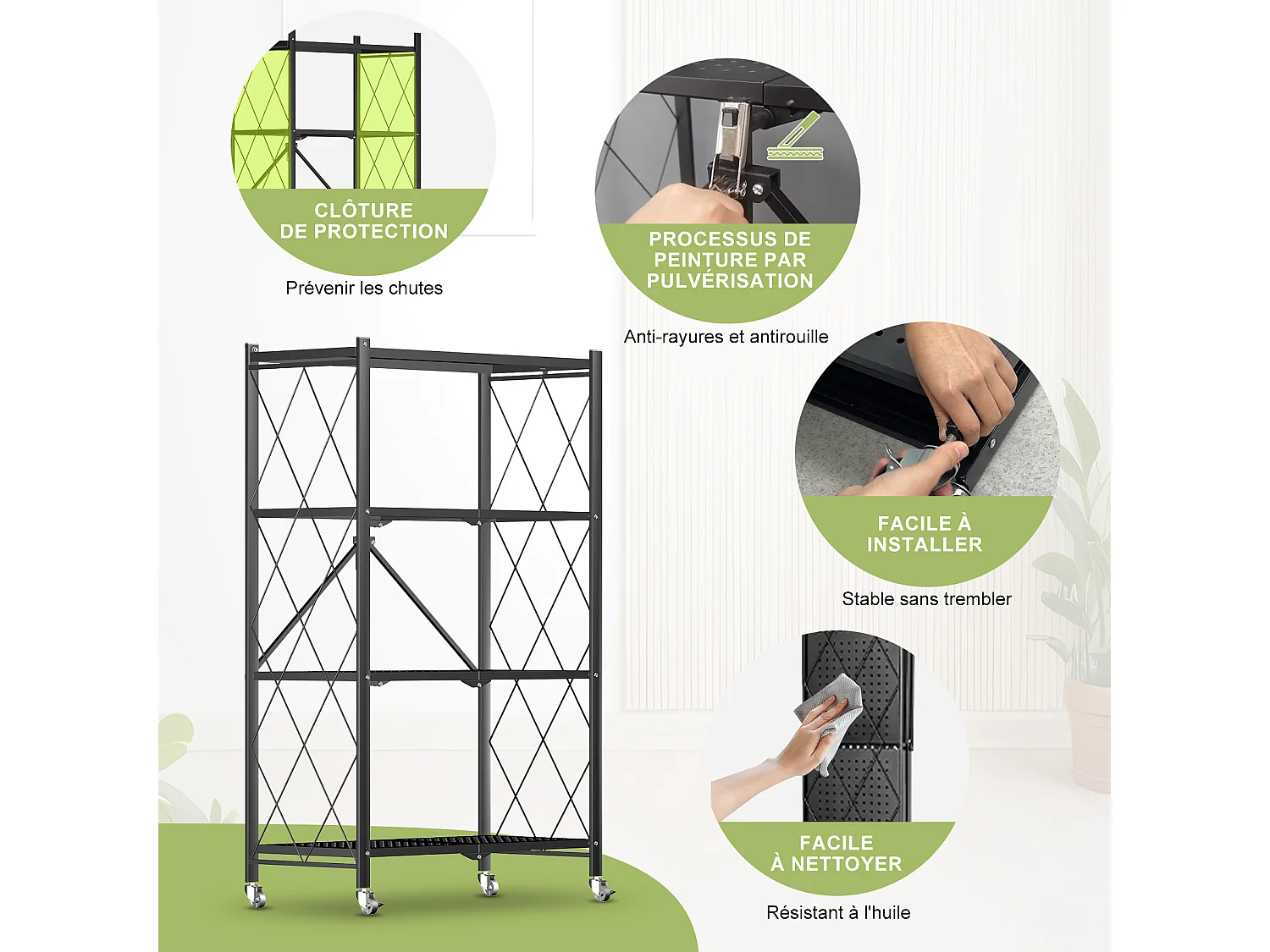 CLÔTURE DE PROTECTION

Prévenir les chutes

PROCESSUS DE PEINTURE PAR PULVÉRISATION

Anti-rayures et antirouille

FACILE À INSTALLER

Stable sans trembler

FACILE À NETTOYER

Résistant à l'huile