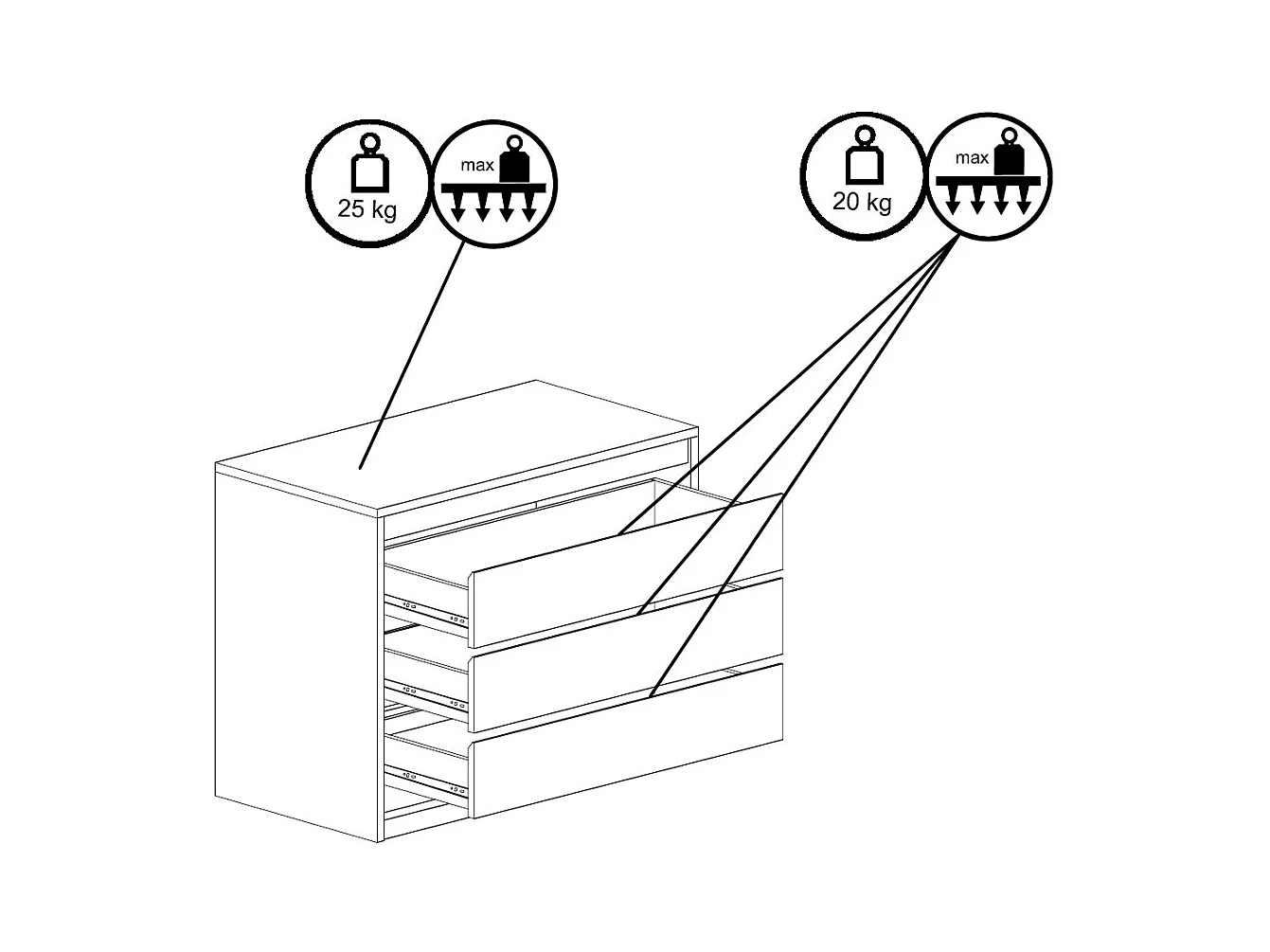 25 kg
max
20 kg
max