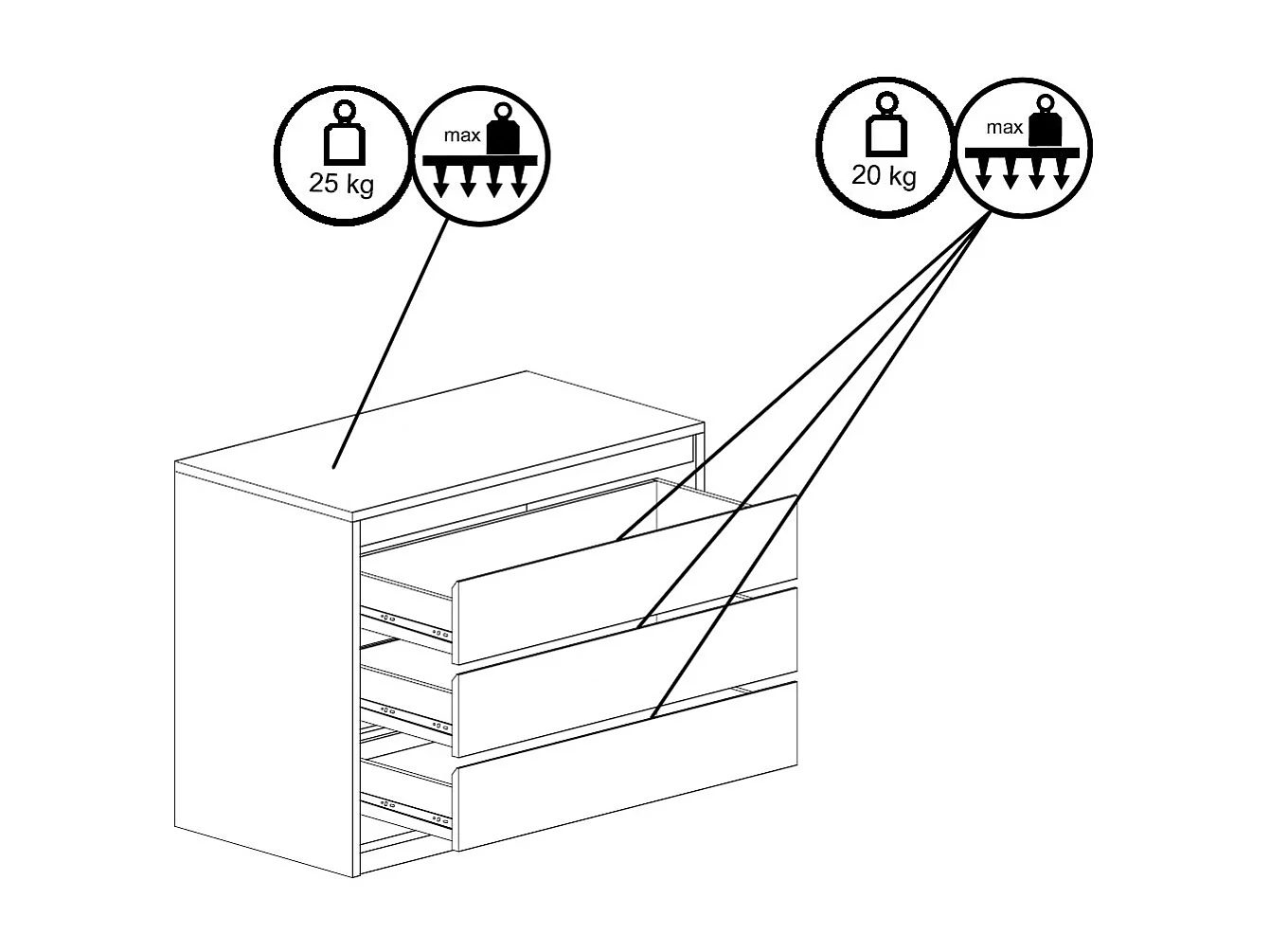 25 kg

max

20 kg

max