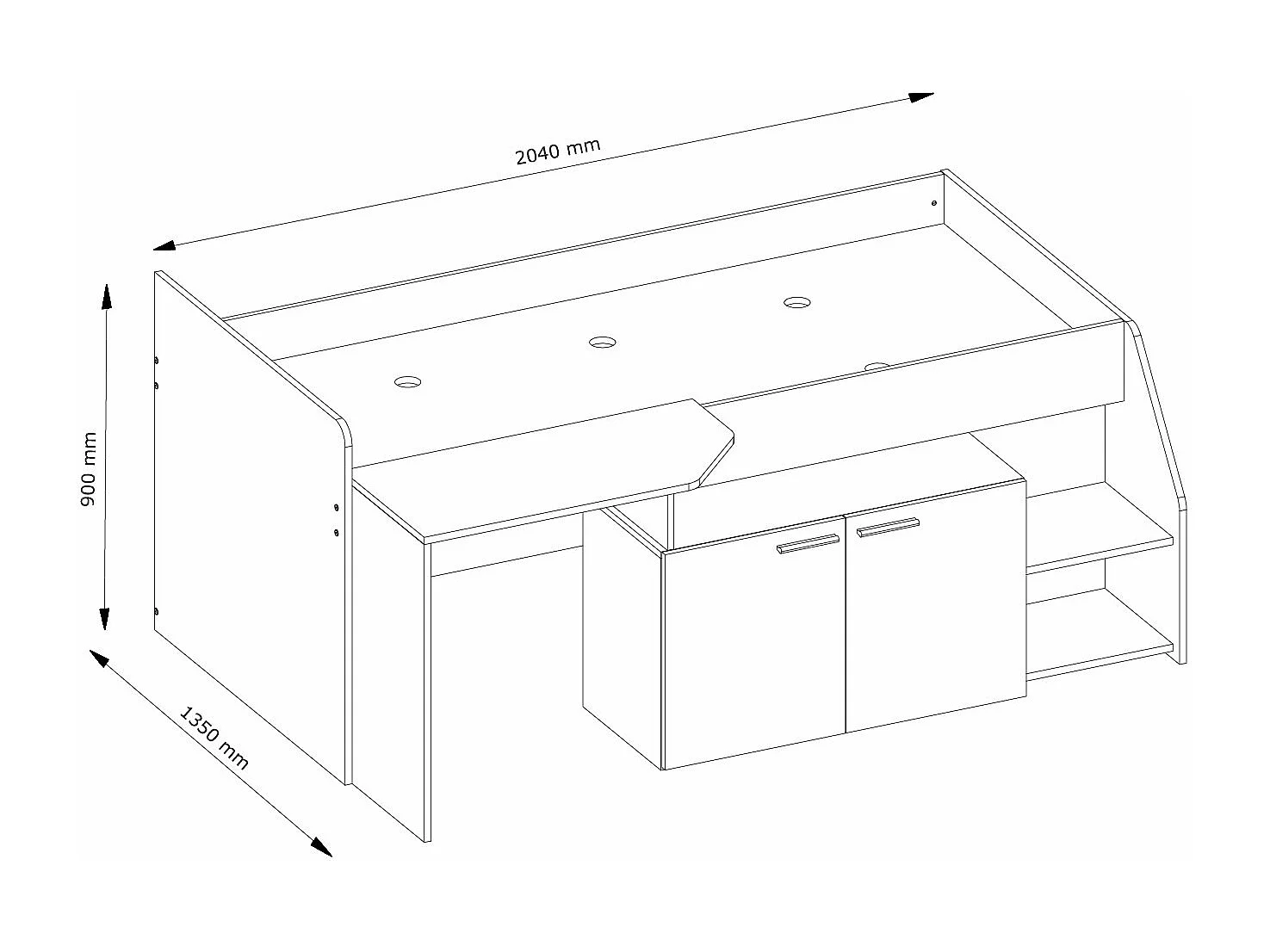 2040 mm

900 mm

1350 mm