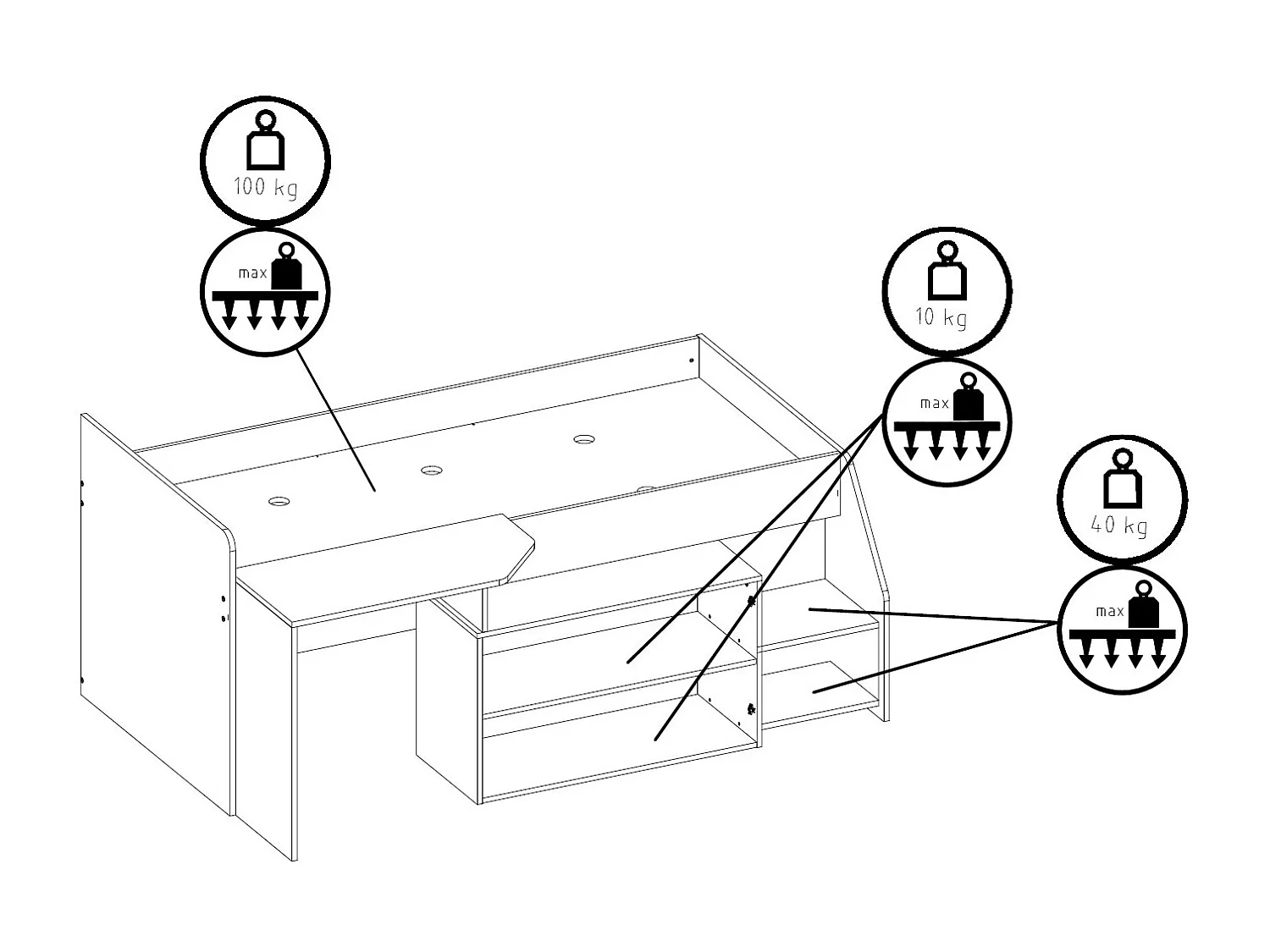 100 kg

max

10 kg

max

40 kg

max