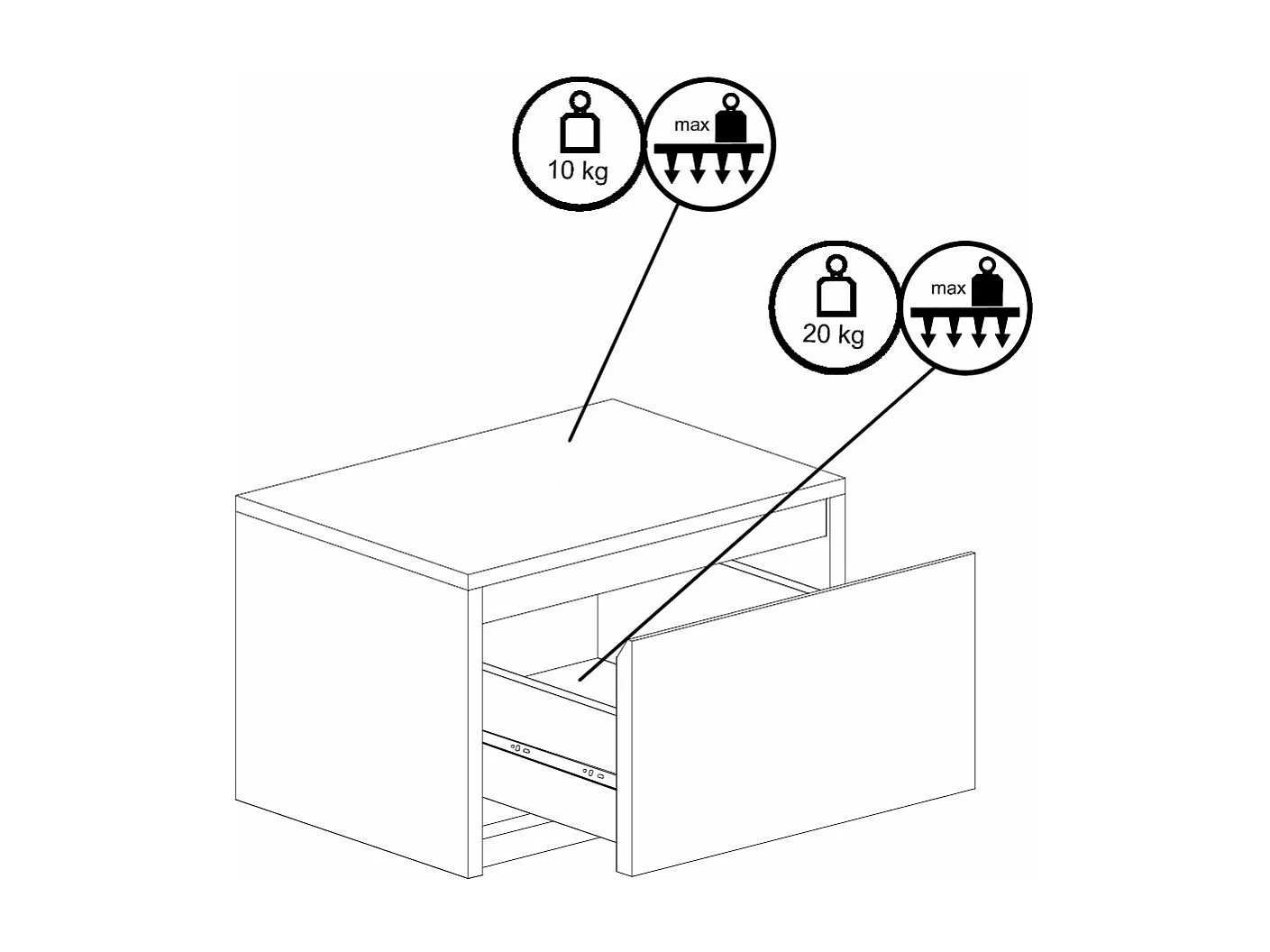 10 kg

max

20 kg

max