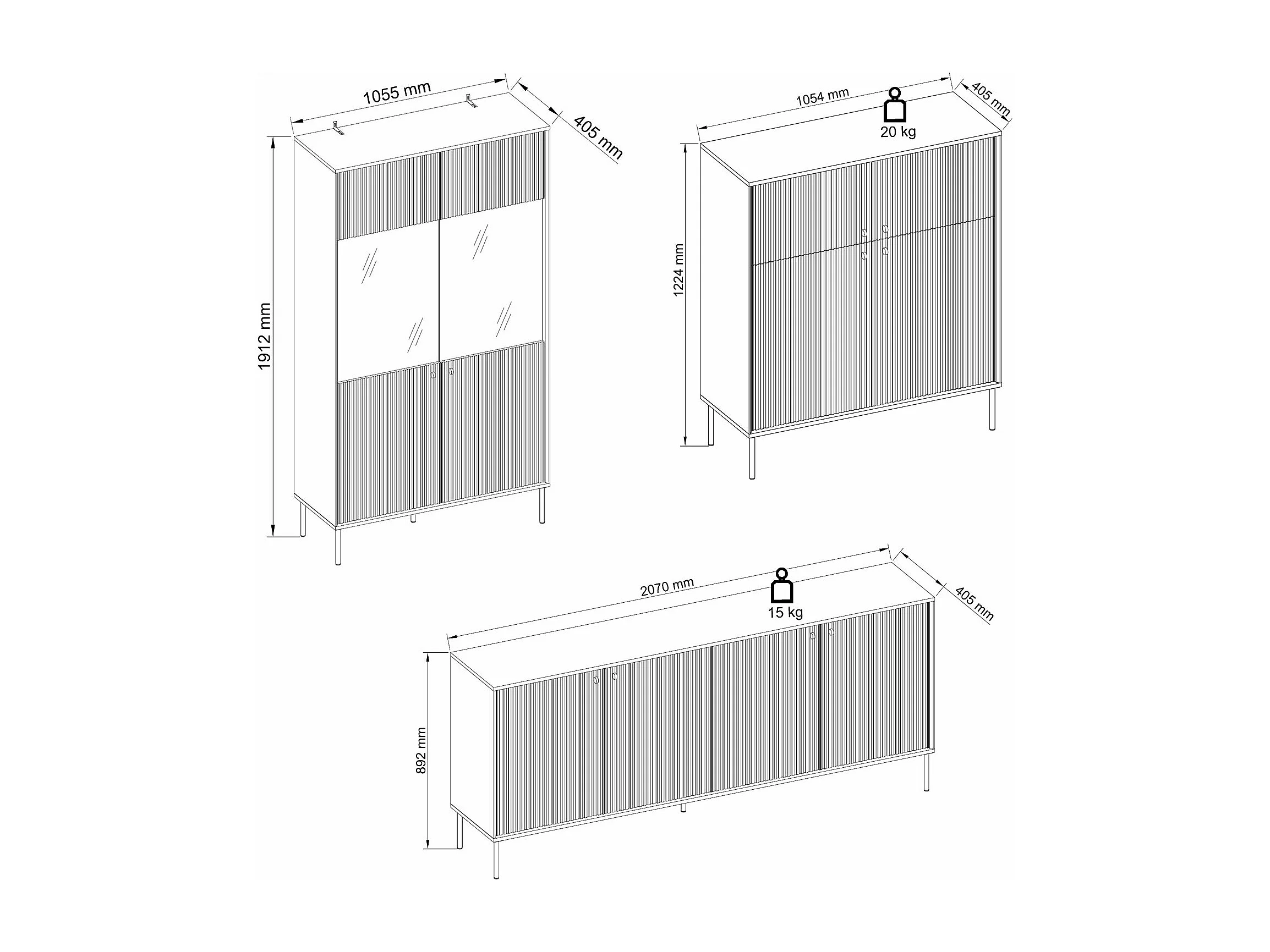 1055 mm
405 mm
1912 mm

1054 mm
405 mm
20 kg
1224 mm

2070 mm
405 mm
15 kg
892 mm