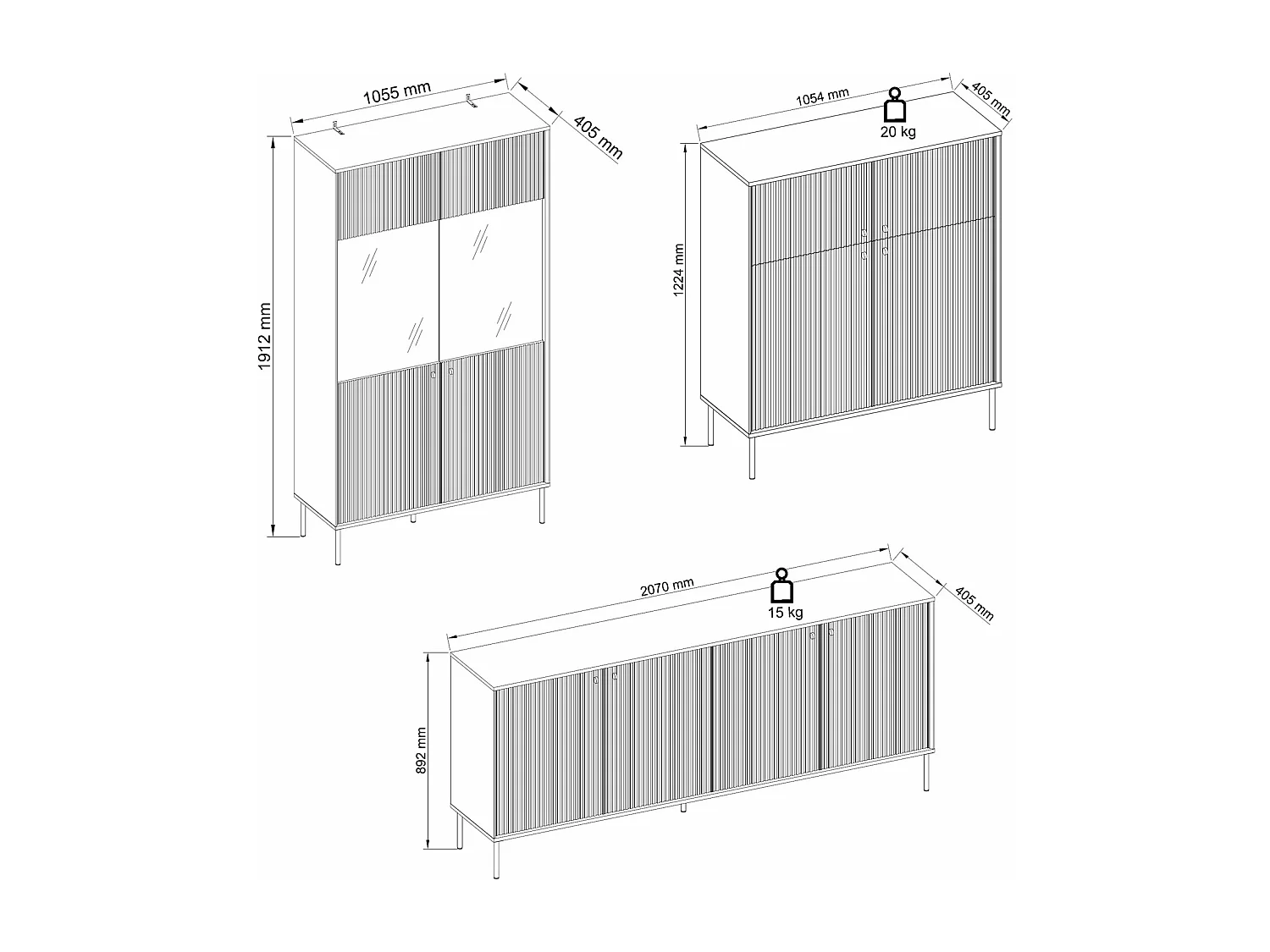 1055 mm
405 mm
1912 mm

1054 mm
405 mm
20 kg
1224 mm

2070 mm
405 mm
15 kg
892 mm