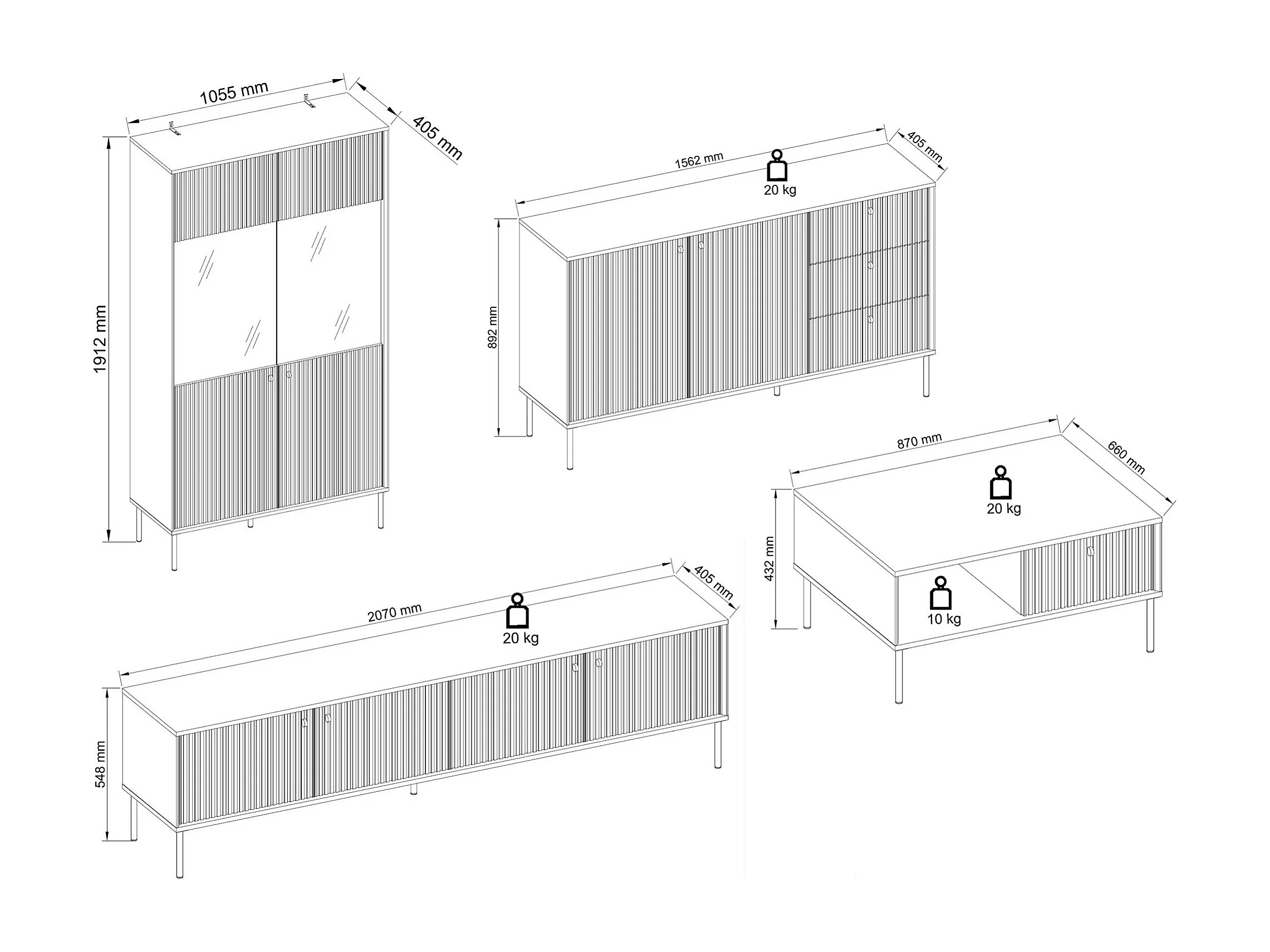 1055 mm
405 mm
1912 mm

1562 mm
405 mm
20 kg
892 mm

870 mm
660 mm
20 kg
432 mm
10 kg

2070 mm
405 mm
20 kg
548 mm