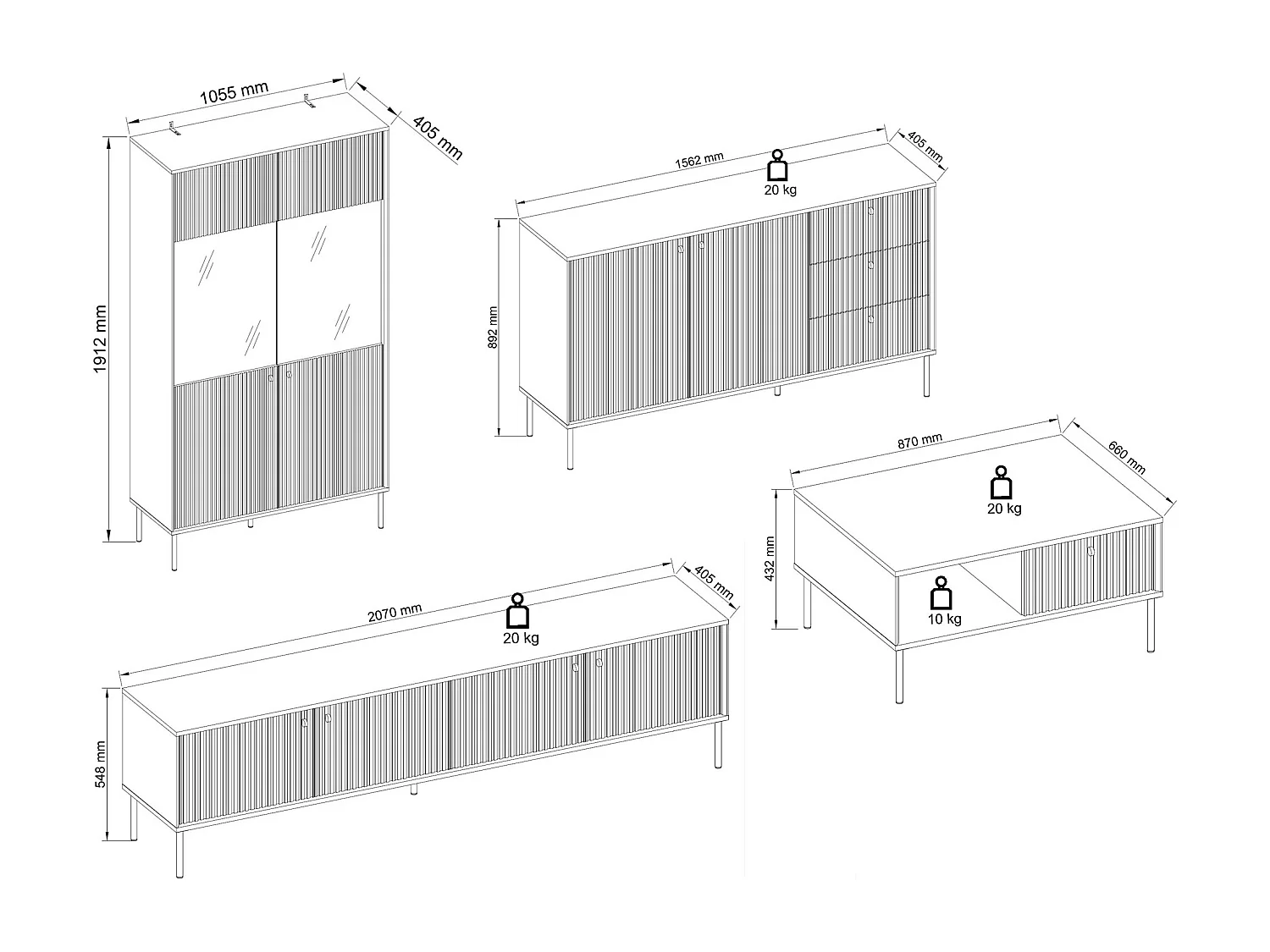 1055 mm
405 mm
1912 mm

1562 mm
405 mm
20 kg
892 mm

870 mm
660 mm
20 kg
432 mm
10 kg

2070 mm
405 mm
20 kg
548 mm