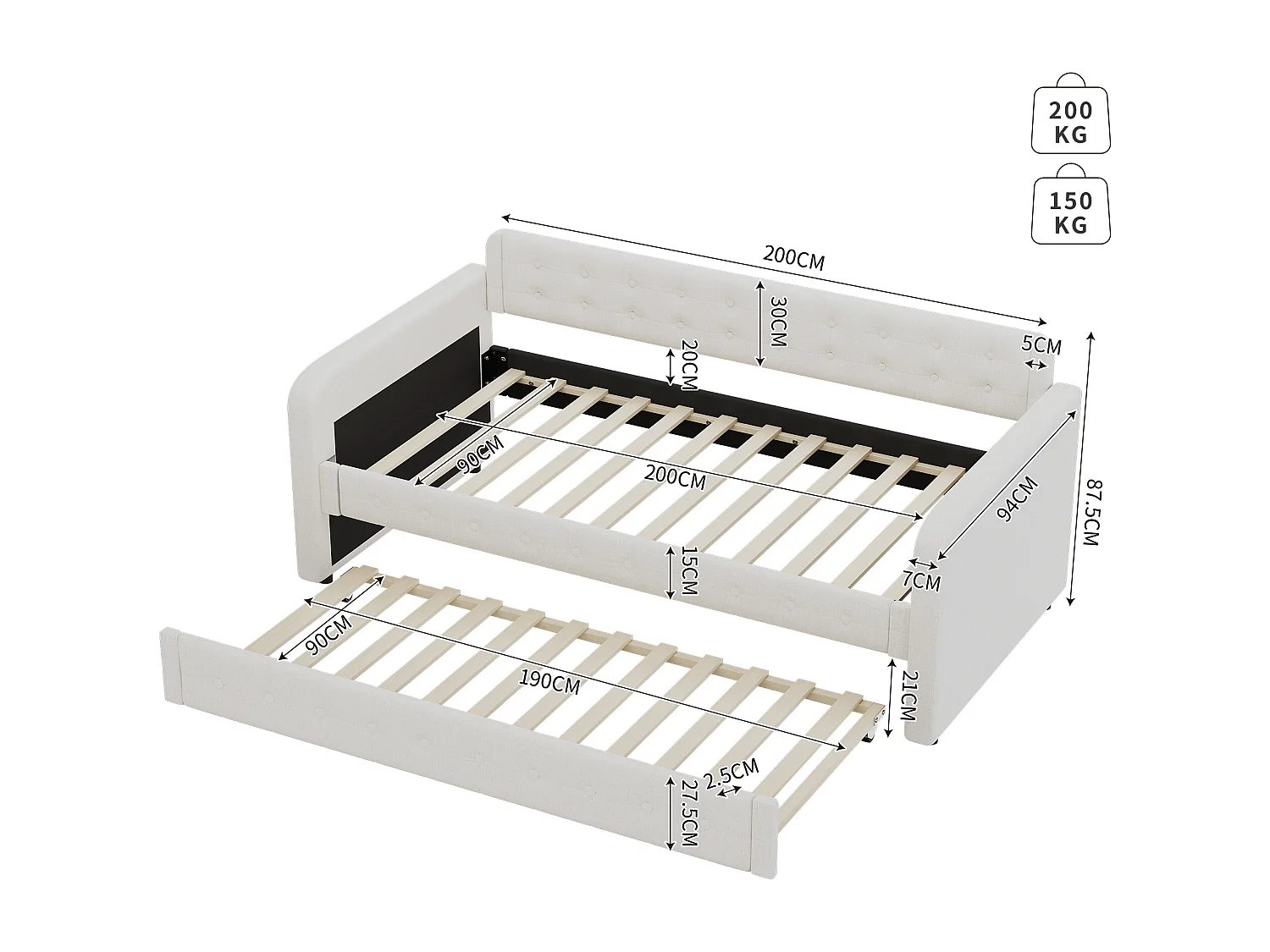 200 KG

150 KG

200CM

30CM

5CM

20CM

90CM

200CM

94CM

87.5CM

15CM

7CM

90CM

190CM

21CM

2.5CM

27.5CM