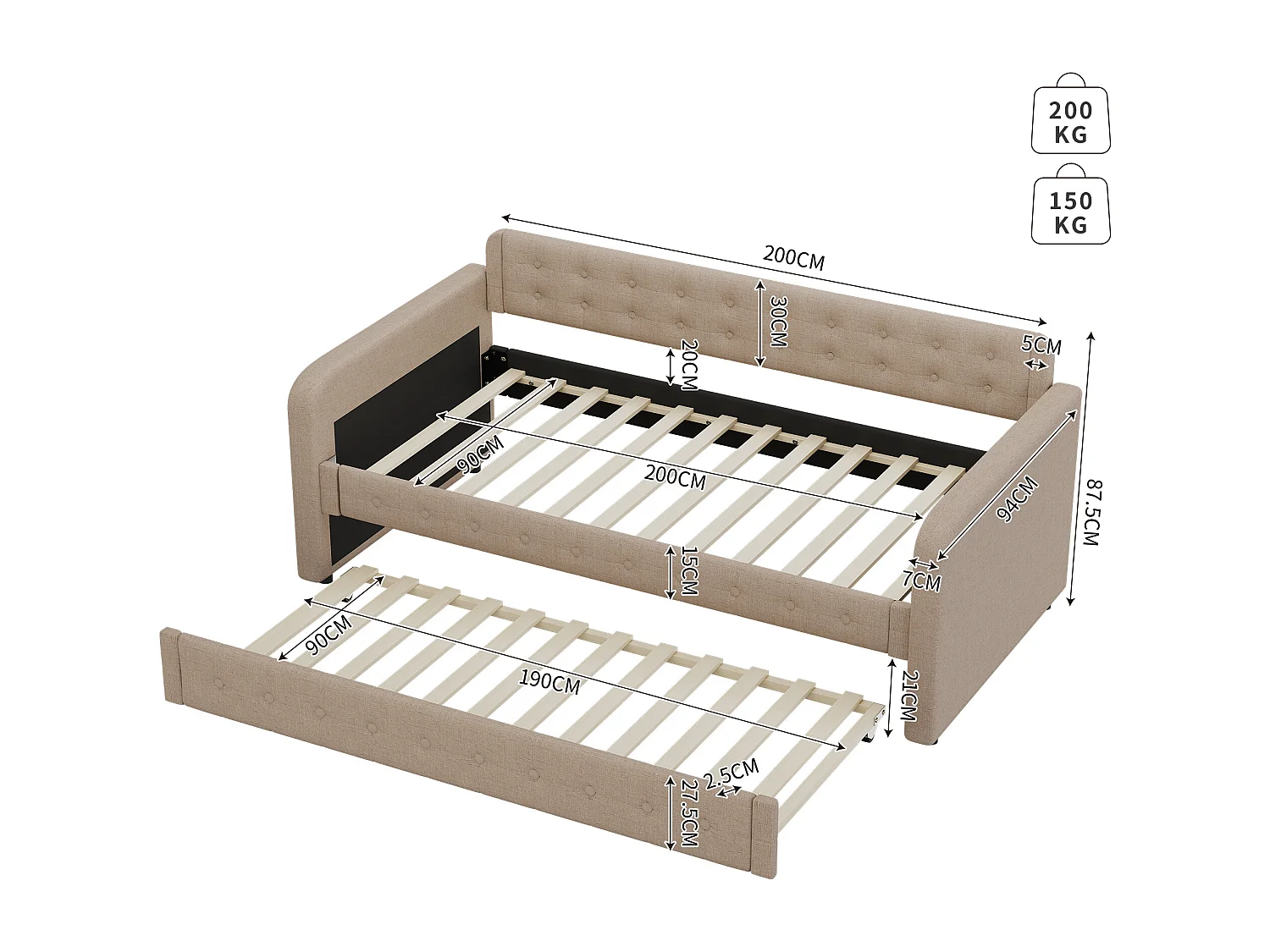 200 KG

150 KG

200CM

30CM

5CM

20CM

90CM

200CM

94CM

87.5CM

15CM

7CM

90CM

190CM

21CM

2.5CM

27.5CM