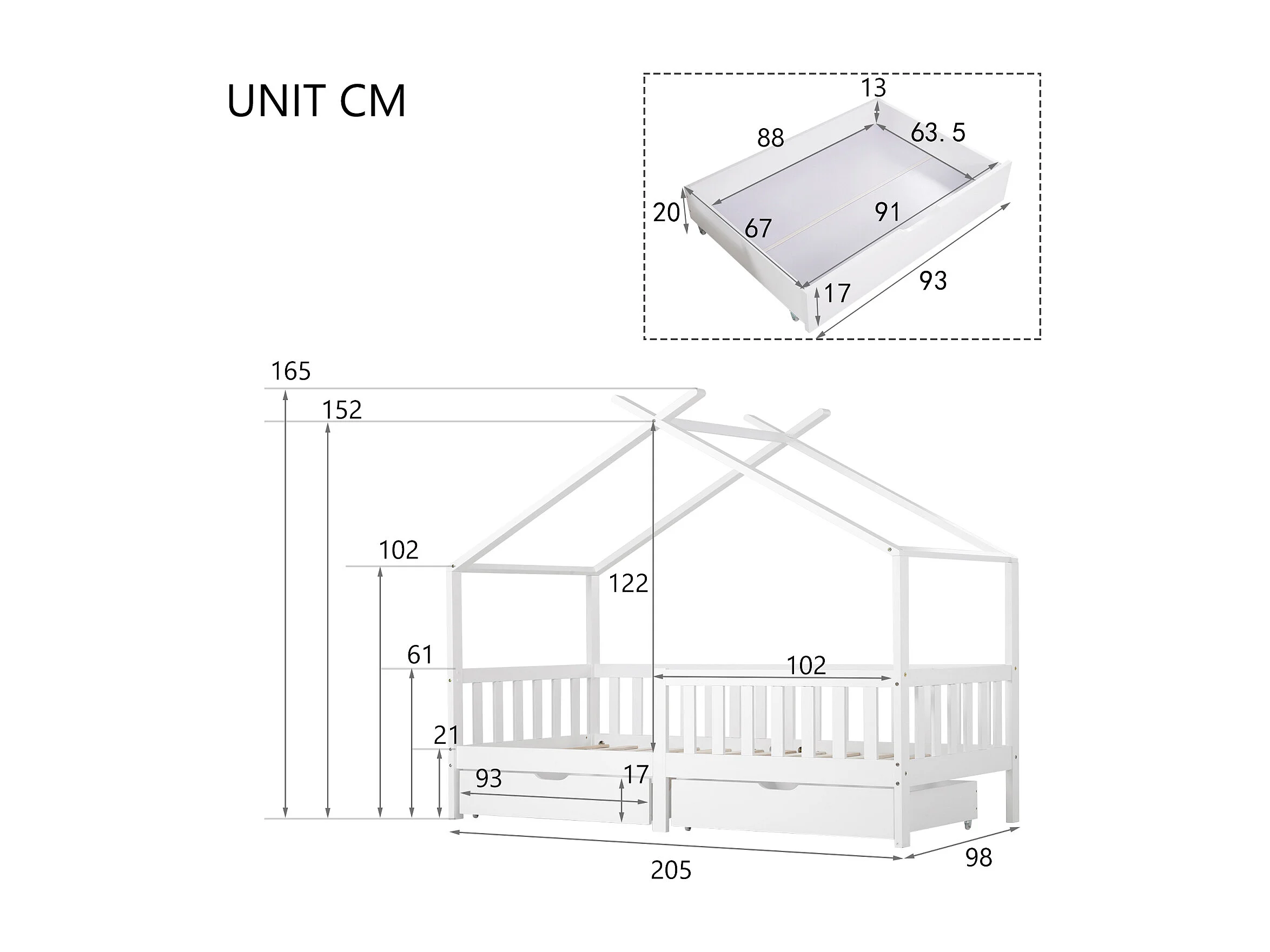 UNIT CM

13
88
63. 5
20
67
91
17
93

165
152
102
122
61
102
21
93
17
205
98