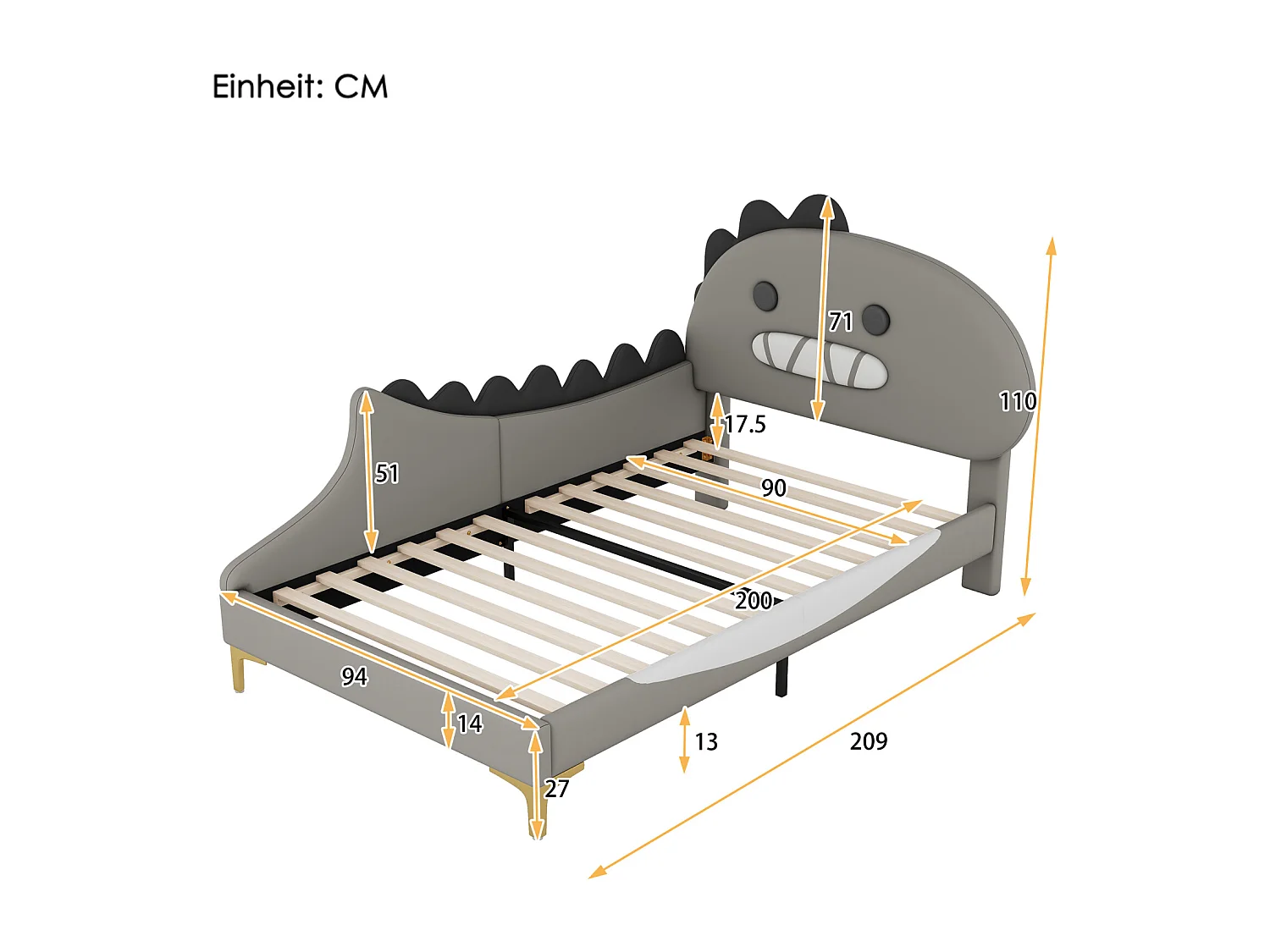 Einheit: CM

71

110

17.5

51

90

200

94

14

13

209

27