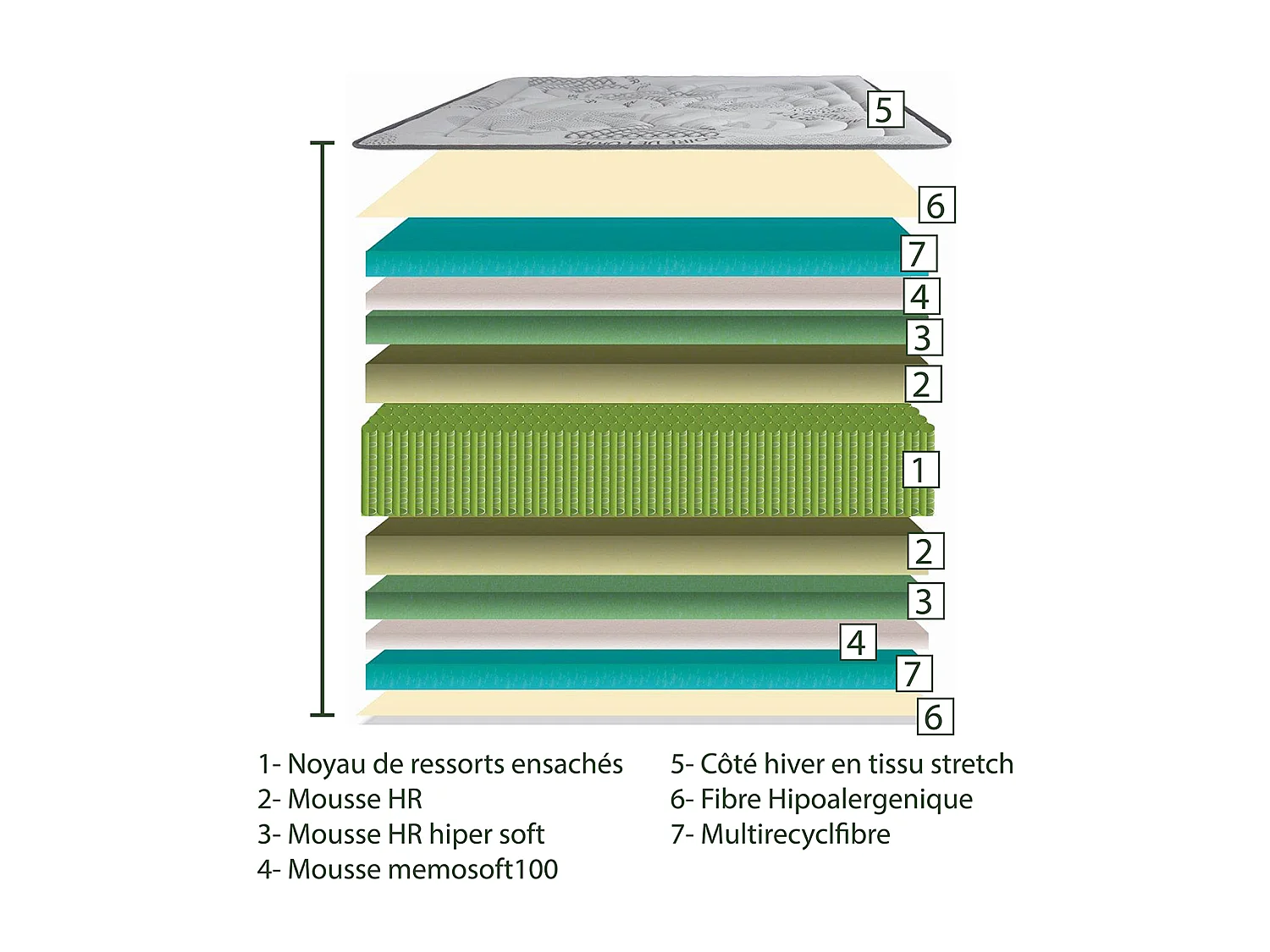 5

6

7

4

3

2

1

2

3

4

7

6

1- Noyau de ressorts ensachés
2- Mousse HR
3- Mousse HR hiper soft
4- Mousse memosoft100

5- Côté hiver en tissu stretch
6- Fibre Hipoalergenique
7- Multirecyclfibre