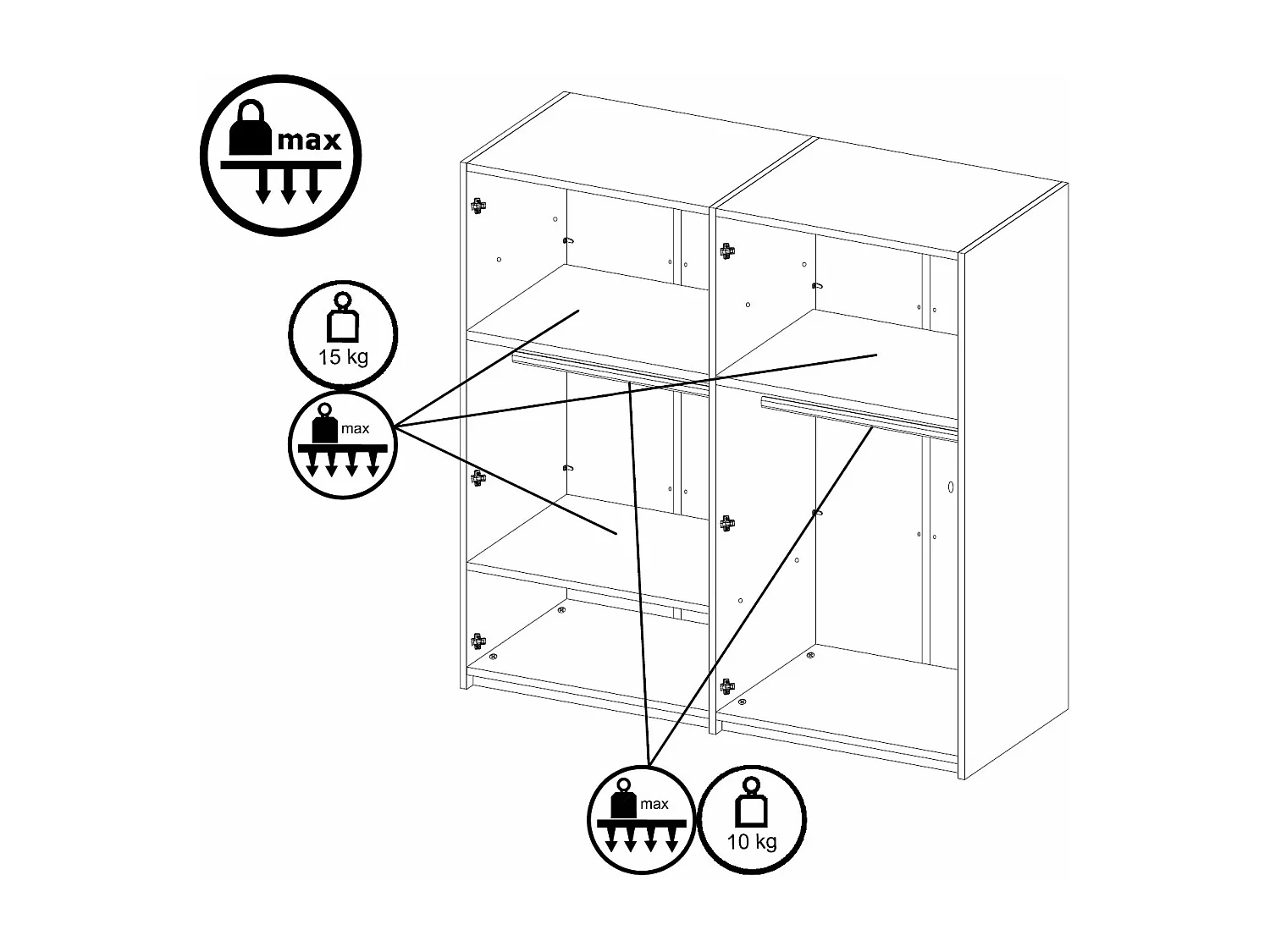 max

15 kg

max

max

10 kg