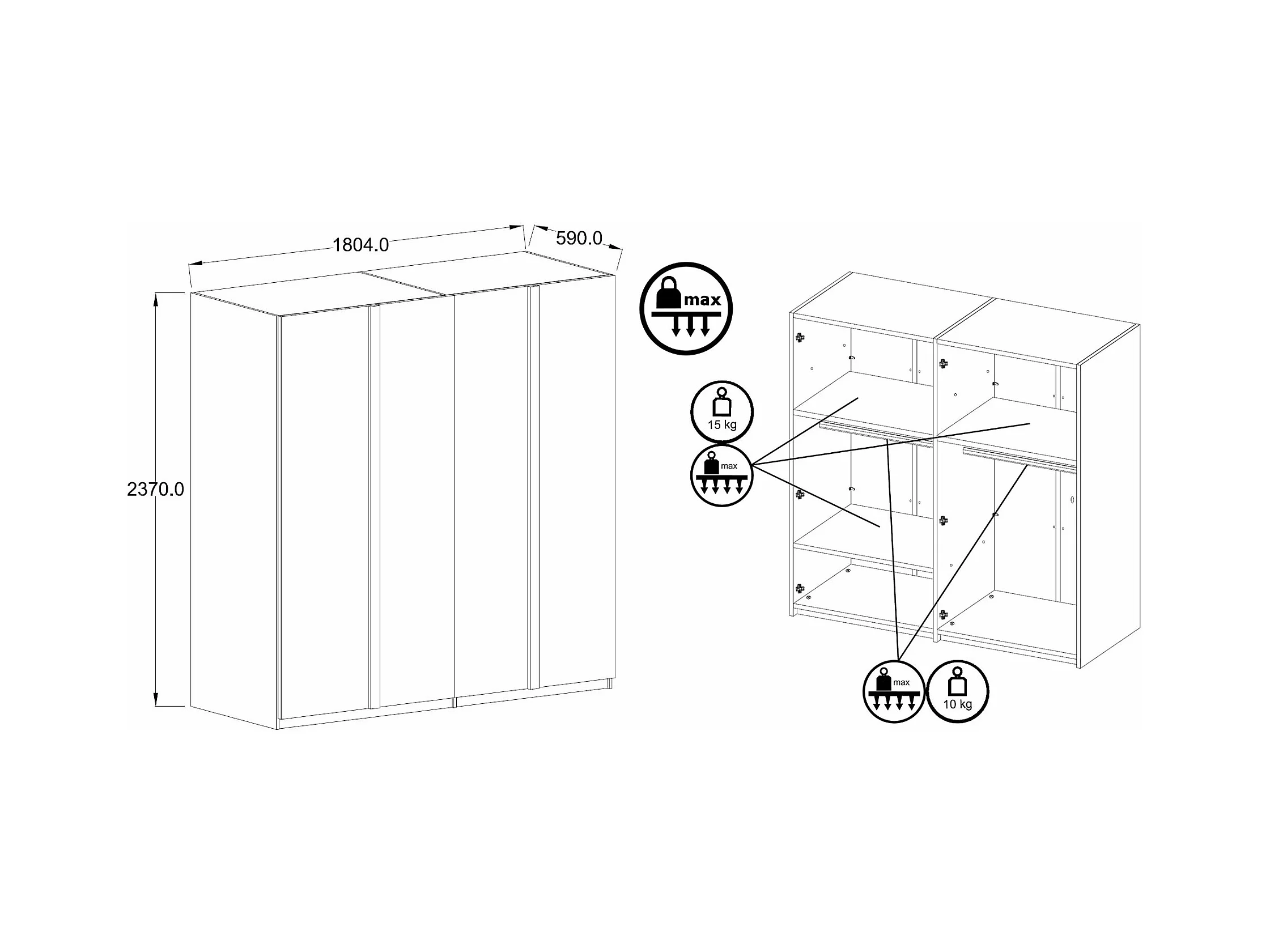 1804.0

590.0

2370.0

max

15 kg

max

max

10 kg