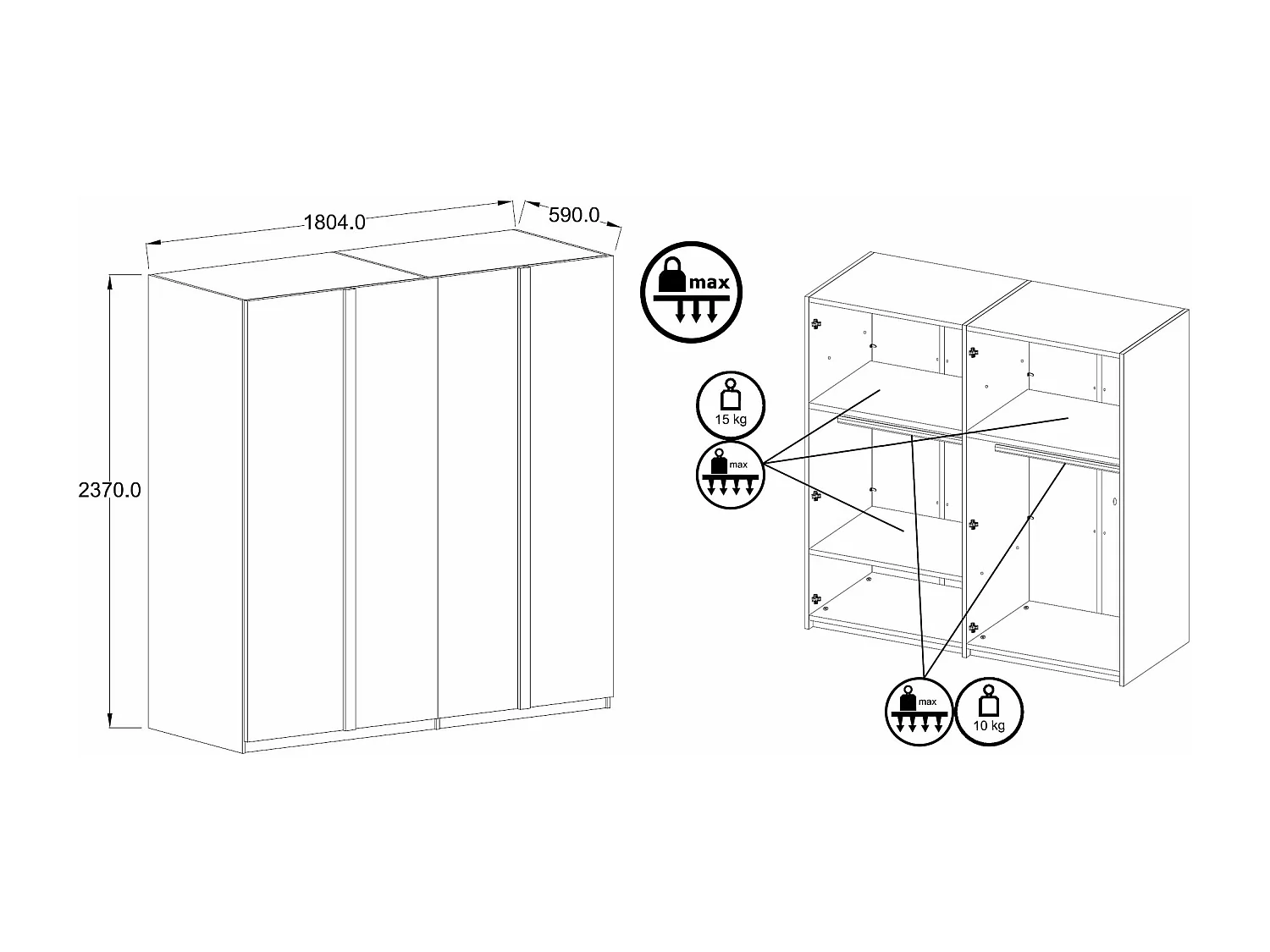 1804.0
590.0
2370.0
max
15 kg
max
max
10 kg