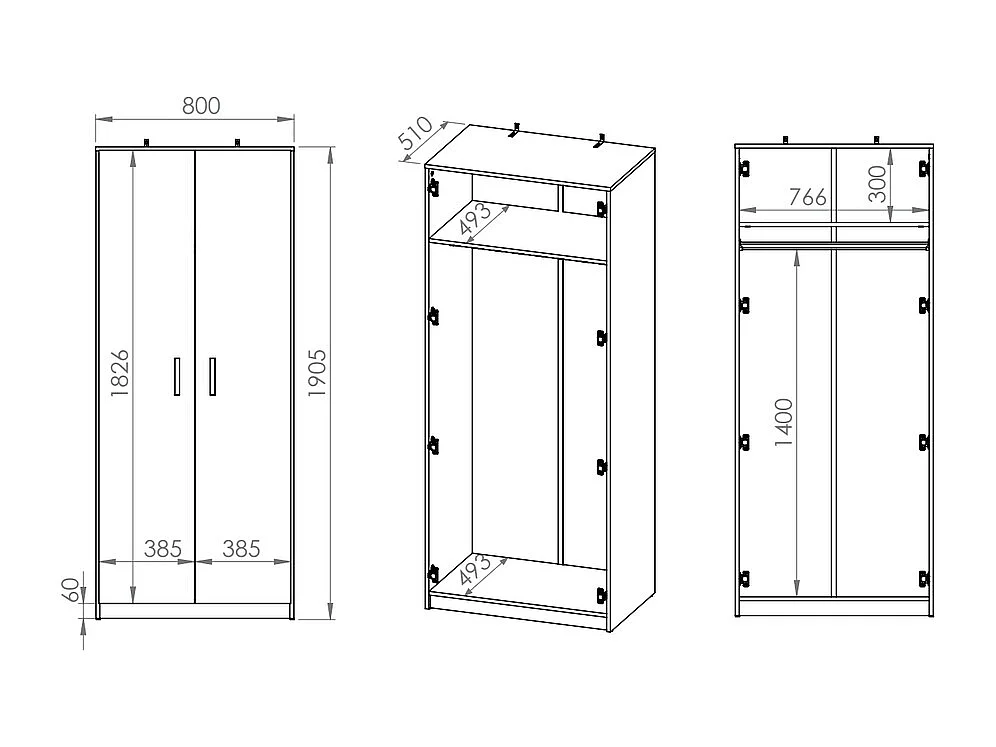 800
1826
1905
385
385
60
510
493
493
766
300
1400