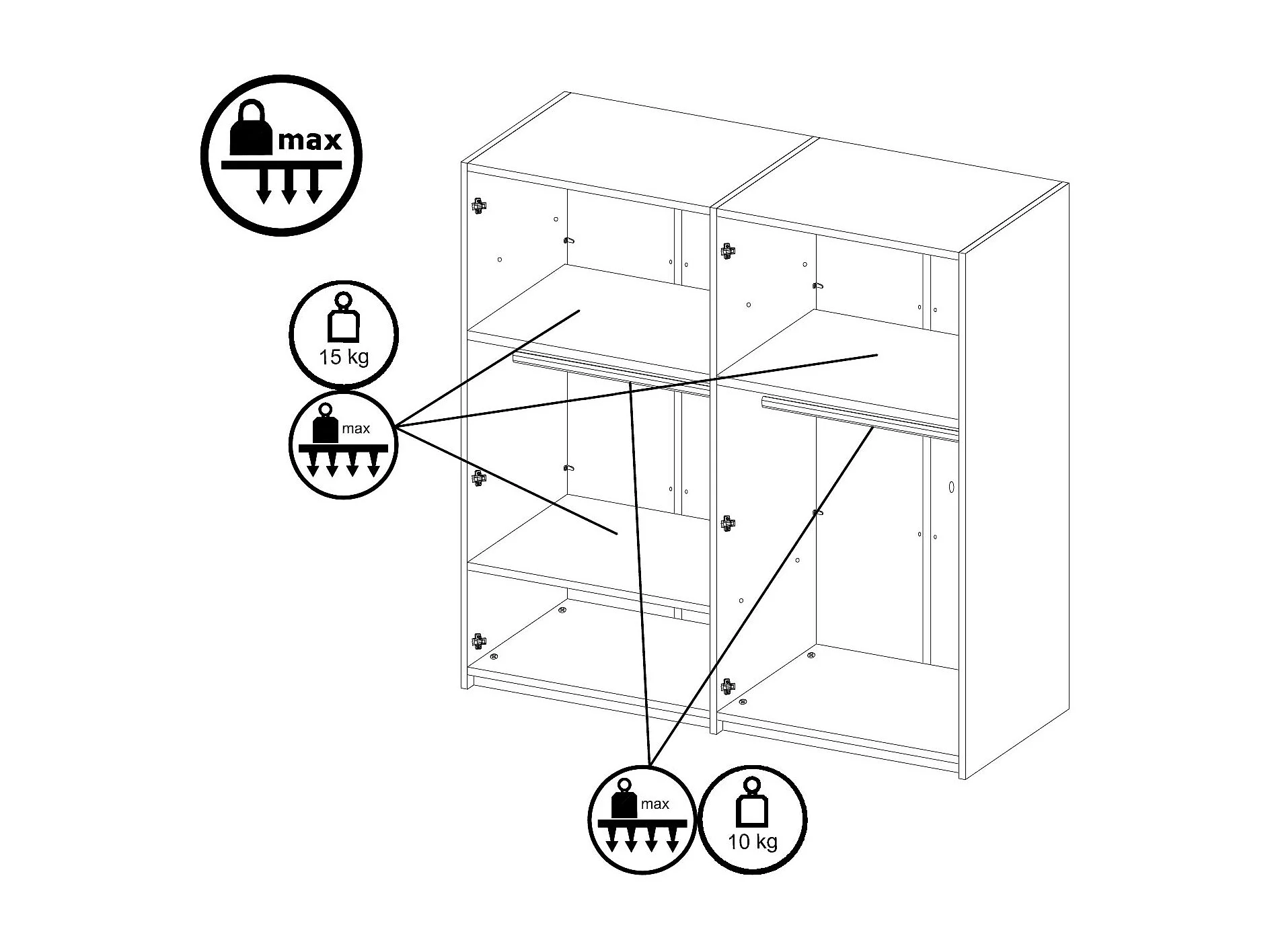 max

15 kg

max

max

10 kg