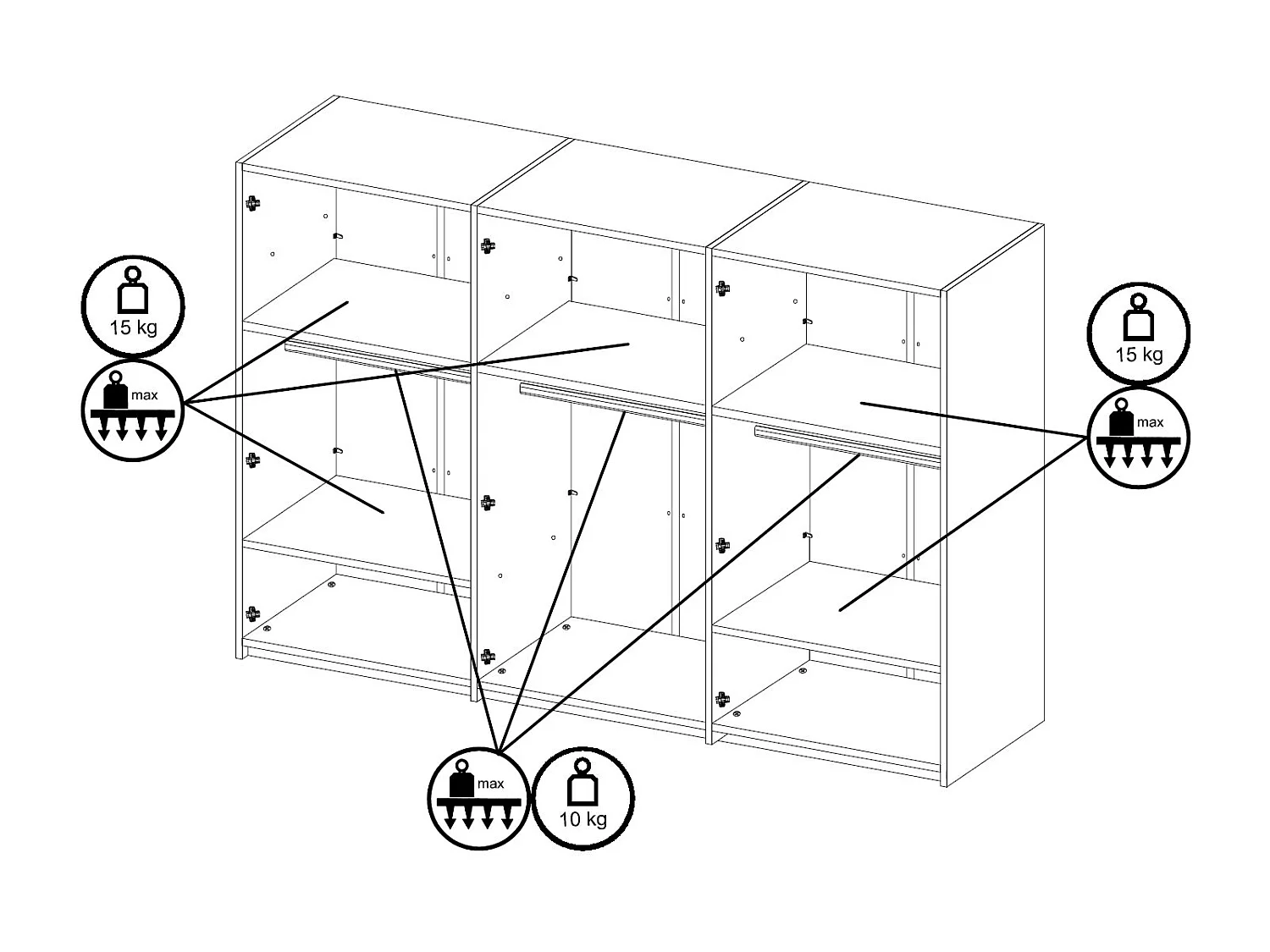 15 kg
max

15 kg
max

max
10 kg