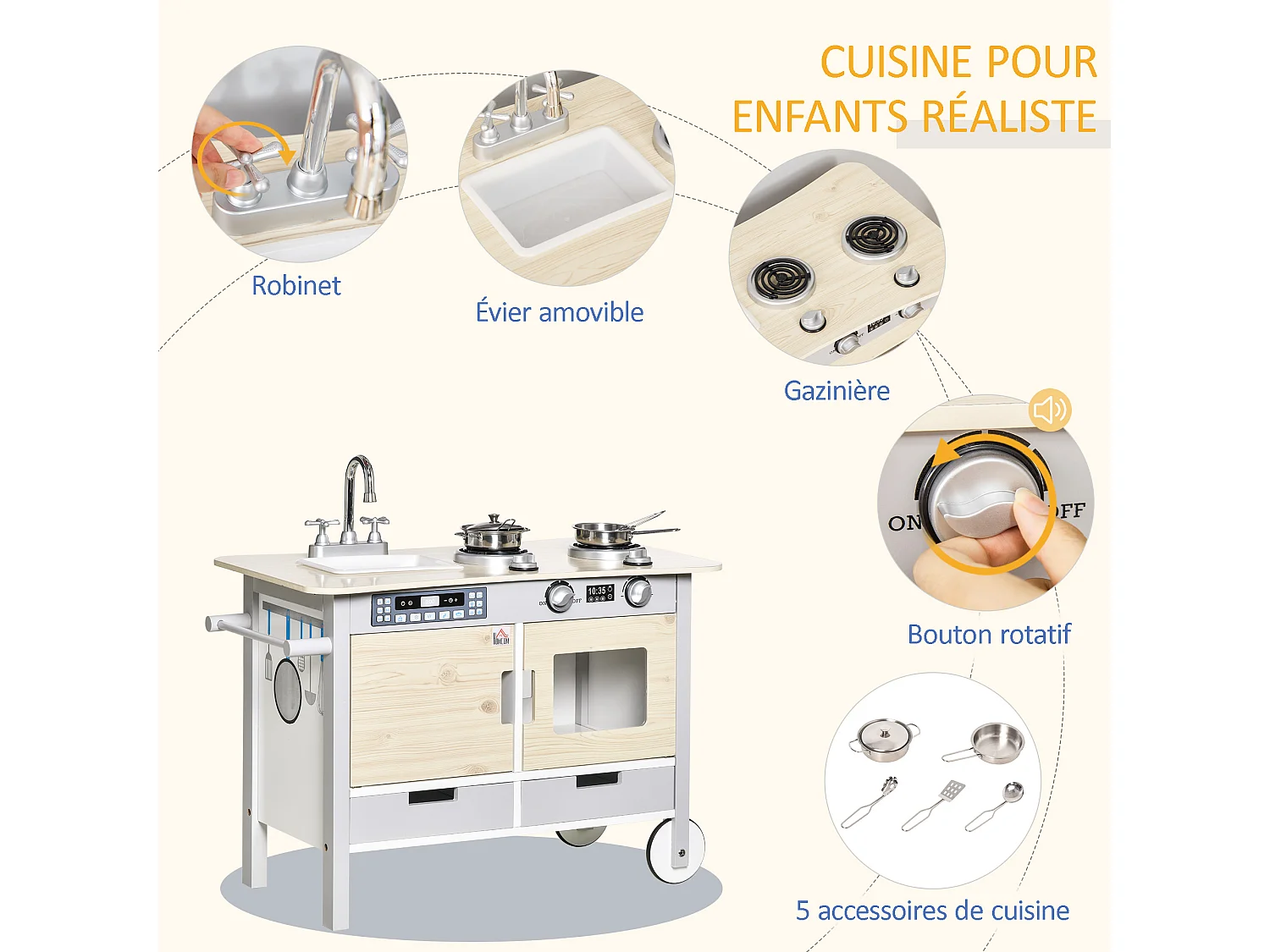 CUISINE POUR ENFANTS RÉALISTE

Robinet

Évier amovible

Gazinière

ON

OFF

Bouton rotatif

10:35

5 accessoires de cuisine