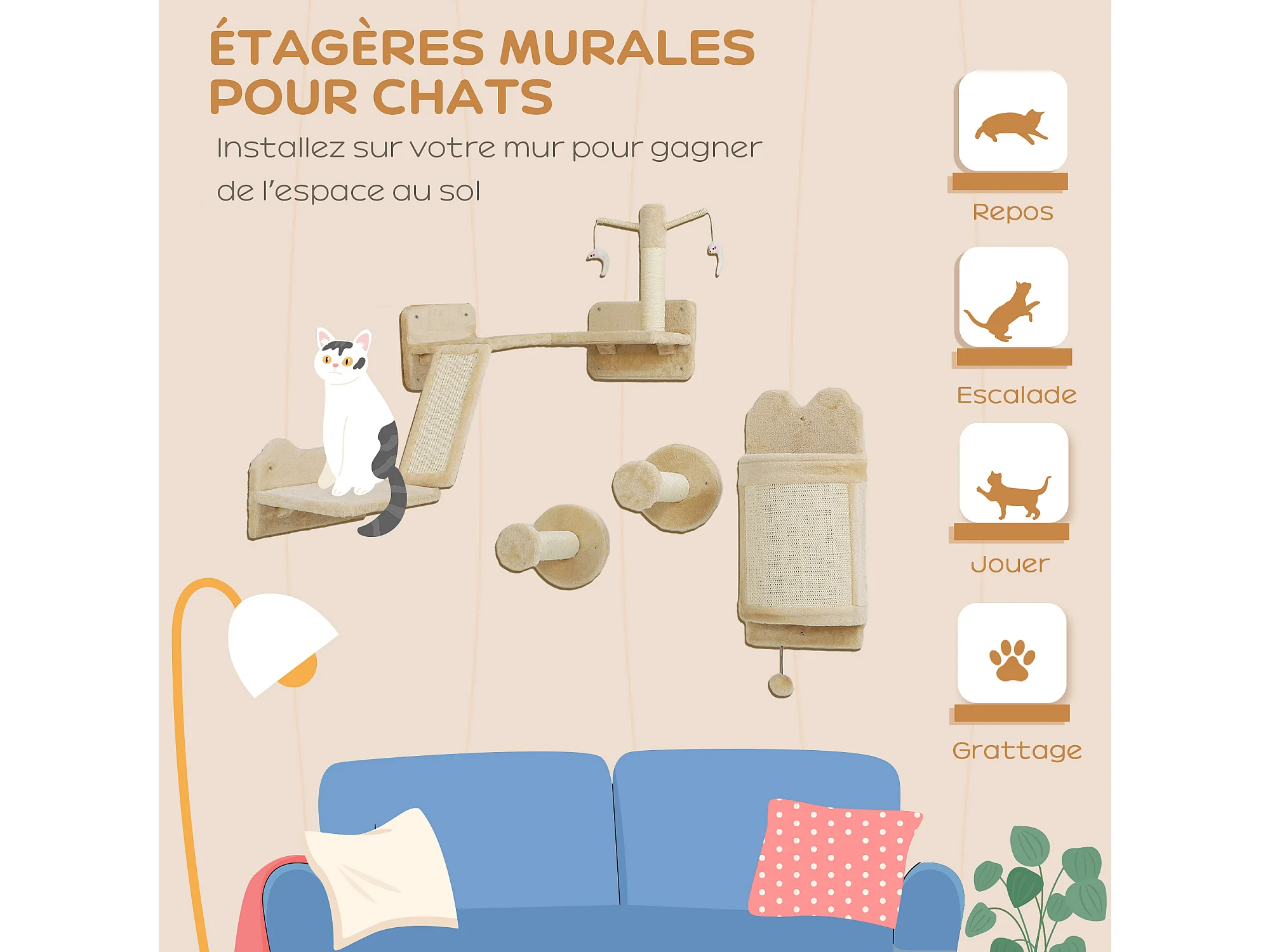 ÉTAGÈRES MURALES POUR CHATS

Installez sur votre mur pour gagner de l'espace au sol

Repos

Escalade

Jouer

Grattage