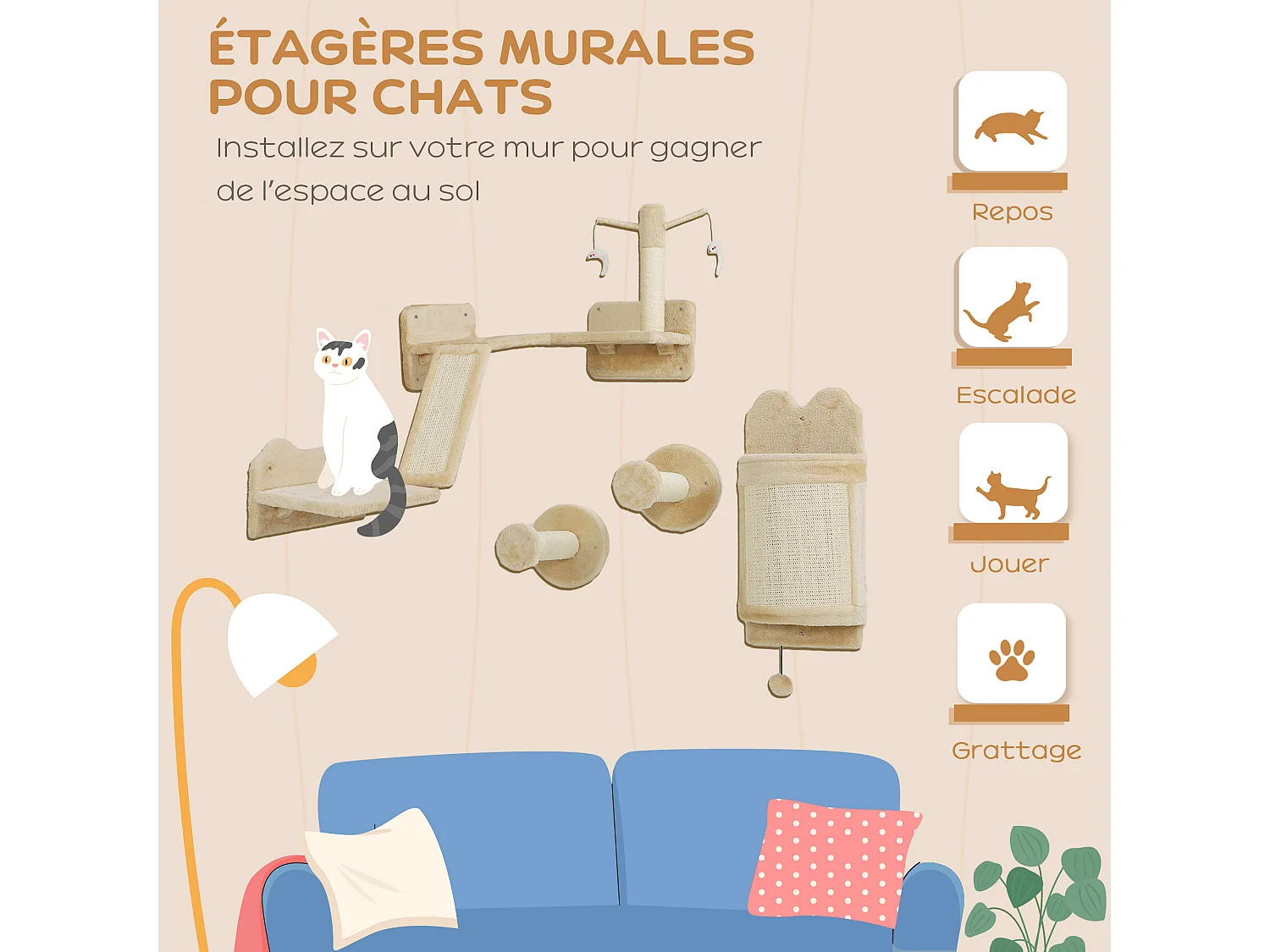 ÉTAGÈRES MURALES POUR CHATS

Installez sur votre mur pour gagner de l'espace au sol

Repos

Escalade

Jouer

Grattage