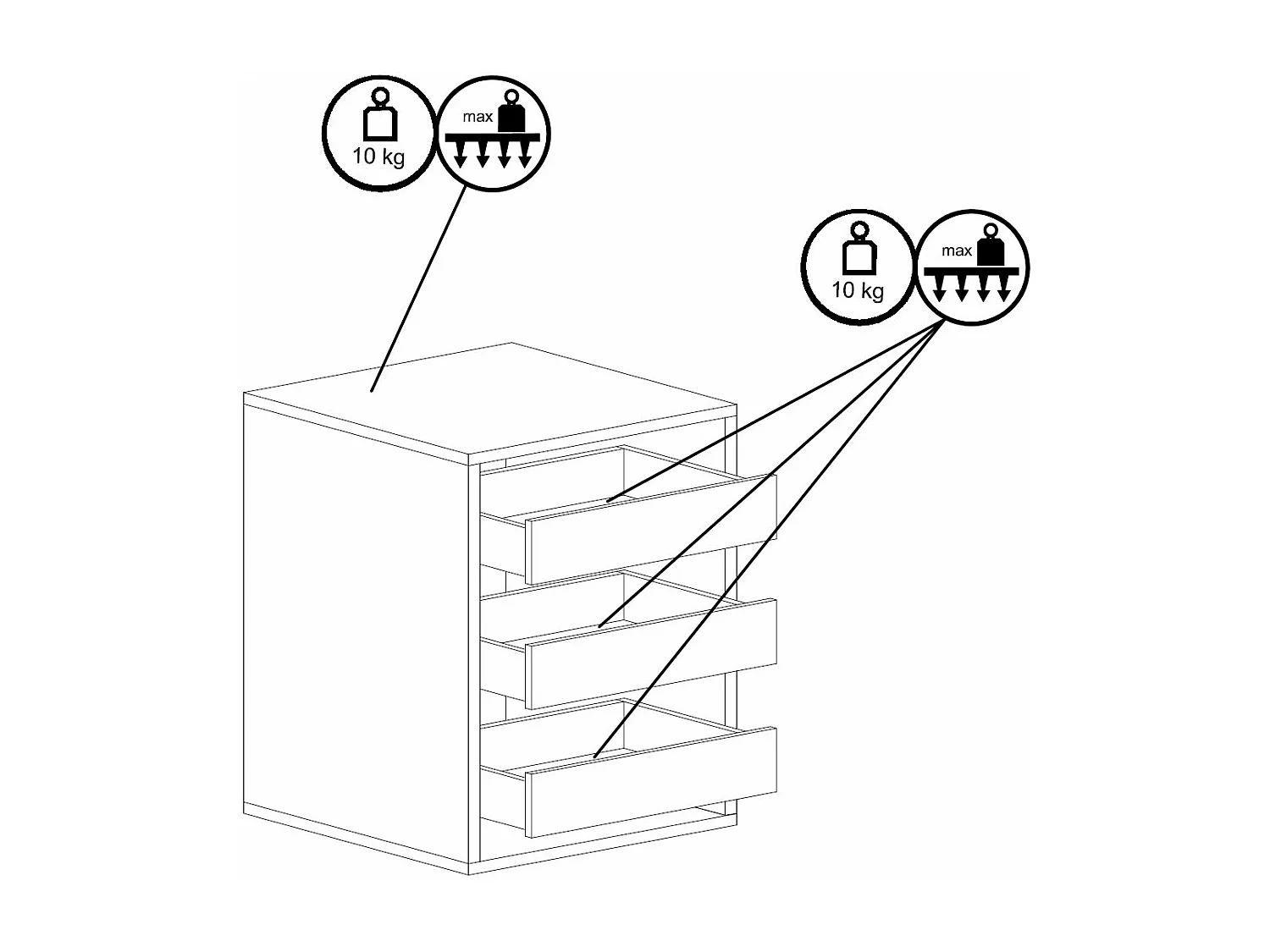 10 kg
max

10 kg
max