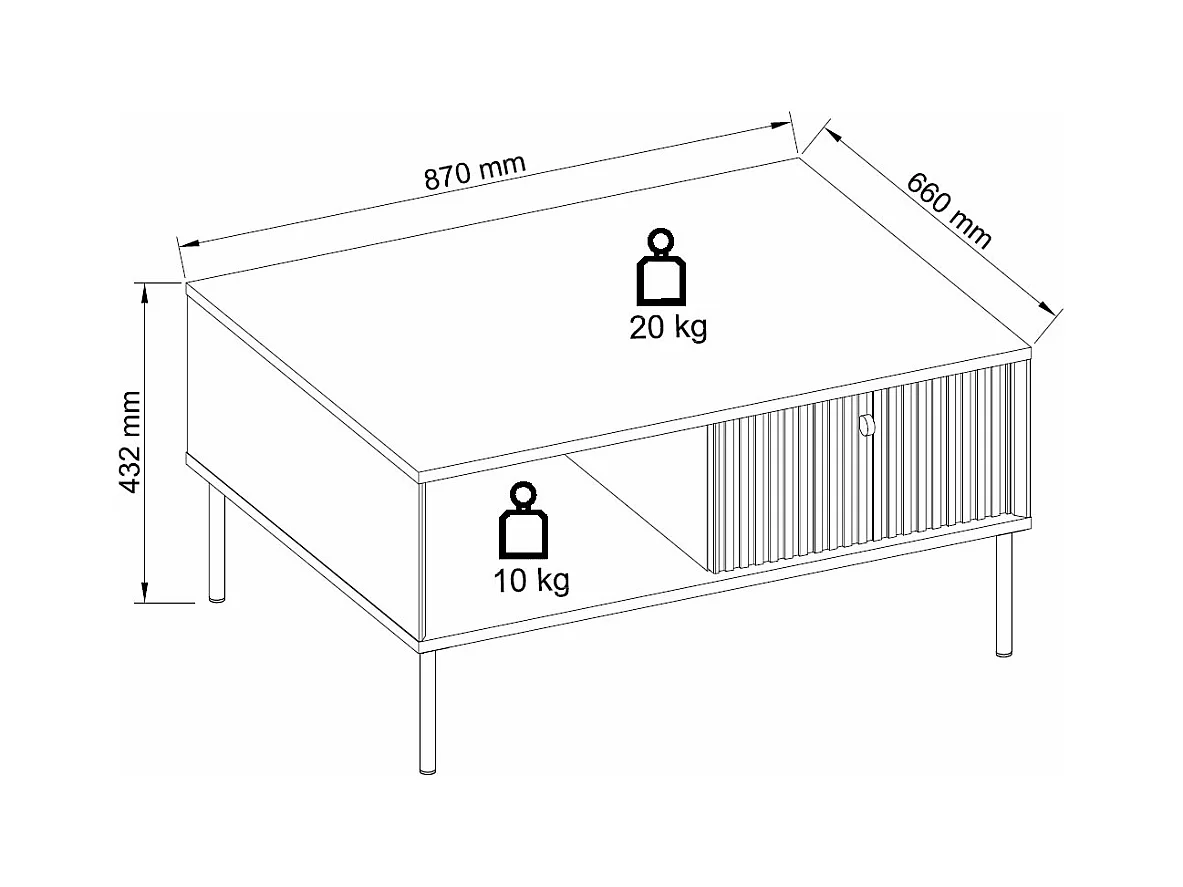 870 mm

660 mm

432 mm

20 kg

10 kg