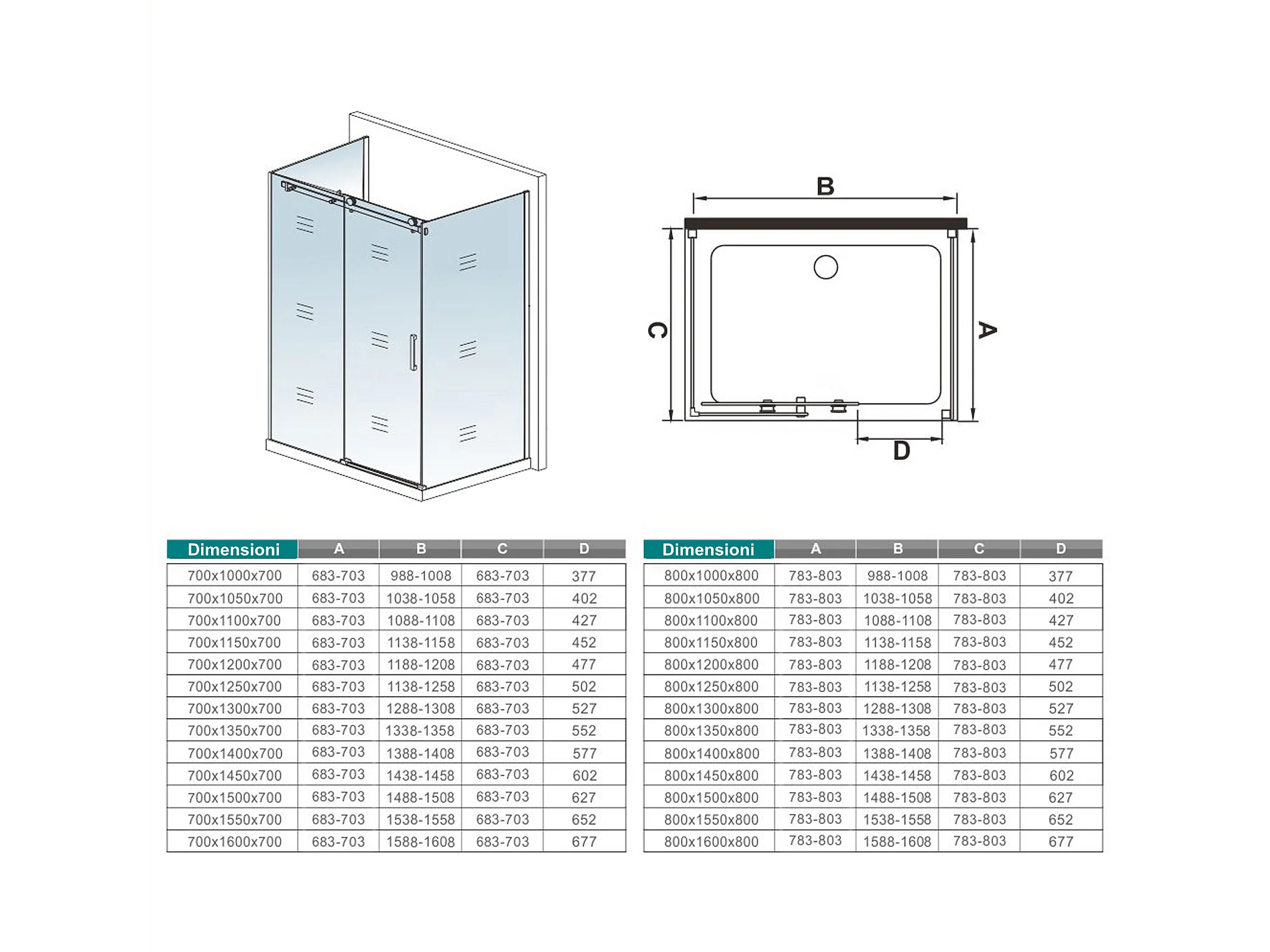 B

C

A

D

| Dimensioni | A | B | C | D |
|---|---|---|---|---|
| 700x1000x700 | 683-703 | 988-1008 | 683-703 | 377 |
| 700x1050x700 | 683-703 | 1038-1058 | 683-703 | 402 |
| 700x1100x700 | 683-703 | 1088-1108 | 683-703 | 427 |
| 700x1150x700 | 683-703 | 1138-1158 | 683-703 | 452 |
| 700x1200x700 | 683-703 | 1188-1208 | 683-703 | 477 |
| 700x1250x700 | 683-703 | 1138-1258 | 683-703 | 502 |
| 700x1300x700 | 683-703 | 1288-1308 | 683-703 | 527 |
| 700x1350x700 | 683-703 | 1338-1358 | 683-703 | 552 |
| 700x1400x700 | 683-703 | 1388-1408 | 683-703 | 577 |
| 700x1450x700 | 683-703 | 1438-1458 | 683-703 | 602 |
| 700x1500x700 | 683-703 | 1488-1508 | 683-703 | 627 |
| 700x1550x700 | 683-703 | 1538-1558 | 683-703 | 652 |
| 700x1600x700 | 683-703 | 1588-1608 | 683-703 | 677 |

| Dimensioni | A | B | C | D |
|---|---|---|---|---|
| 800x1000x800 | 783-803 | 988-1008 | 783-803 | 377 |
| 800x1050x800 | 783-803 | 1038-1058 | 783-803 | 402 |
| 800x1100x800 | 783-803 | 1088-1108 | 783-803 | 427 |
| 800x1150x800 | 783-803 | 1138-1158 | 783-803 | 452 |
| 800x1200x800 | 783-803 | 1188-1208 | 783-803 | 477 |
| 800x1250x800 | 783-803 | 1138-1258 | 783-803 | 502 |
| 800x1300x800 | 783-803 | 1288-1308 | 783-803 | 527 |
| 800x1350x800 | 783-803 | 1338-1358 | 783-803 | 552 |
| 800x1400x800 | 783-803 | 1388-1408 | 783-803 | 577 |
| 800x1450x800 | 783-803 | 1438-1458 | 783-803 | 602 |
| 800x1500x800 | 783-803 | 1488-1508 | 783-803 | 627 |
| 800x1550x800 | 783-803 | 1538-1558 | 783-803 | 652 |
| 800x1600x800 | 783-803 | 1588-1608 | 783-803 | 677 |