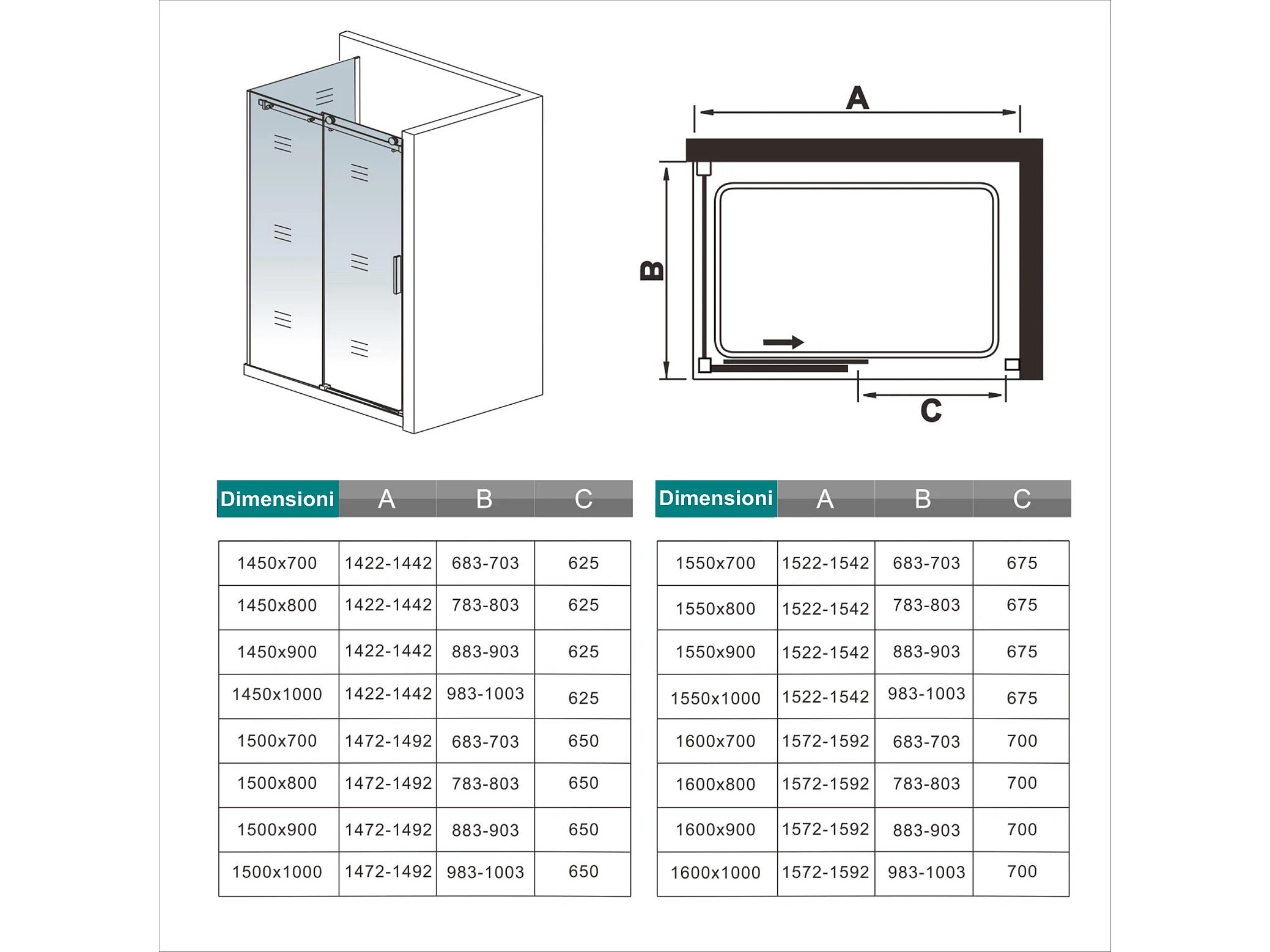 A

B

C

| Dimensioni | A | B | C |
|---|---|---|---|
| 1450x700 | 1422-1442 | 683-703 | 625 |
| 1450x800 | 1422-1442 | 783-803 | 625 |
| 1450x900 | 1422-1442 | 883-903 | 625 |
| 1450x1000 | 1422-1442 | 983-1003 | 625 |
| 1500x700 | 1472-1492 | 683-703 | 650 |
| 1500x800 | 1472-1492 | 783-803 | 650 |
| 1500x900 | 1472-1492 | 883-903 | 650 |
| 1500x1000 | 1472-1492 | 983-1003 | 650 |

| Dimensioni | A | B | C |
|---|---|---|---|
| 1550x700 | 1522-1542 | 683-703 | 675 |
| 1550x800 | 1522-1542 | 783-803 | 675 |
| 1550x900 | 1522-1542 | 883-903 | 675 |
| 1550x1000 | 1522-1542 | 983-1003 | 675 |
| 1600x700 | 1572-1592 | 683-703 | 700 |
| 1600x800 | 1572-1592 | 783-803 | 700 |
| 1600x900 | 1572-1592 | 883-903 | 700 |
| 1600x1000 | 1572-1592 | 983-1003 | 700 |