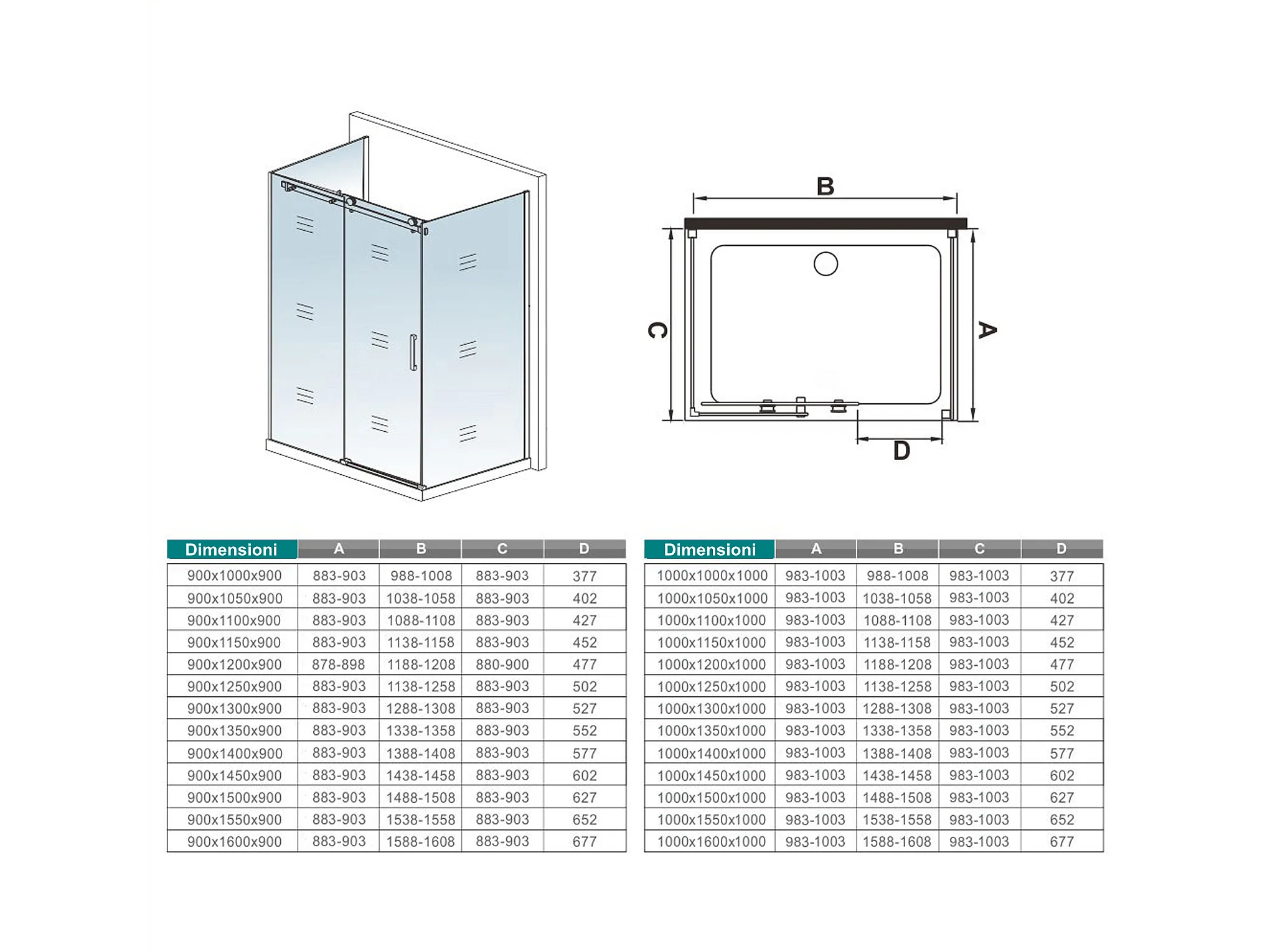 B

C

A

D

| Dimensioni | A | B | C | D |
|---|---|---|---|---|
| 900x1000x900 | 883-903 | 988-1008 | 883-903 | 377 |
| 900x1050x900 | 883-903 | 1038-1058 | 883-903 | 402 |
| 900x1100x900 | 883-903 | 1088-1108 | 883-903 | 427 |
| 900x1150x900 | 883-903 | 1138-1158 | 883-903 | 452 |
| 900x1200x900 | 878-898 | 1188-1208 | 880-900 | 477 |
| 900x1250x900 | 883-903 | 1138-1258 | 883-903 | 502 |
| 900x1300x900 | 883-903 | 1288-1308 | 883-903 | 527 |
| 900x1350x900 | 883-903 | 1338-1358 | 883-903 | 552 |
| 900x1400x900 | 883-903 | 1388-1408 | 883-903 | 577 |
| 900x1450x900 | 883-903 | 1438-1458 | 883-903 | 602 |
| 900x1500x900 | 883-903 | 1488-1508 | 883-903 | 627 |
| 900x1550x900 | 883-903 | 1538-1558 | 883-903 | 652 |
| 900x1600x900 | 883-903 | 1588-1608 | 883-903 | 677 |

| Dimensioni | A | B | C | D |
|---|---|---|---|---|
| 1000x1000x1000 | 983-1003 | 988-1008 | 983-1003 | 377 |
| 1000x1050x1000 | 983-1003 | 1038-1058 | 983-1003 | 402 |
| 1000x1100x1000 | 983-1003 | 1088-1108 | 983-1003 | 427 |
| 1000x1150x1000 | 983-1003 | 1138-1158 | 983-1003 | 452 |
| 1000x1200x1000 | 983-1003 | 1188-1208 | 983-1003 | 477 |
| 1000x1250x1000 | 983-1003 | 1138-1258 | 983-1003 | 502 |
| 1000x1300x1000 | 983-1003 | 1288-1308 | 983-1003 | 527 |
| 1000x1350x1000 | 983-1003 | 1338-1358 | 983-1003 | 552 |
| 1000x1400x1000 | 983-1003 | 1388-1408 | 983-1003 | 577 |
| 1000x1450x1000 | 983-1003 | 1438-1458 | 983-1003 | 602 |
| 1000x1500x1000 | 983-1003 | 1488-1508 | 983-1003 | 627 |
| 1000x1550x1000 | 983-1003 | 1538-1558 | 983-1003 | 652 |
| 1000x1600x1000 | 983-1003 | 1588-1608 | 983-1003 | 677 |