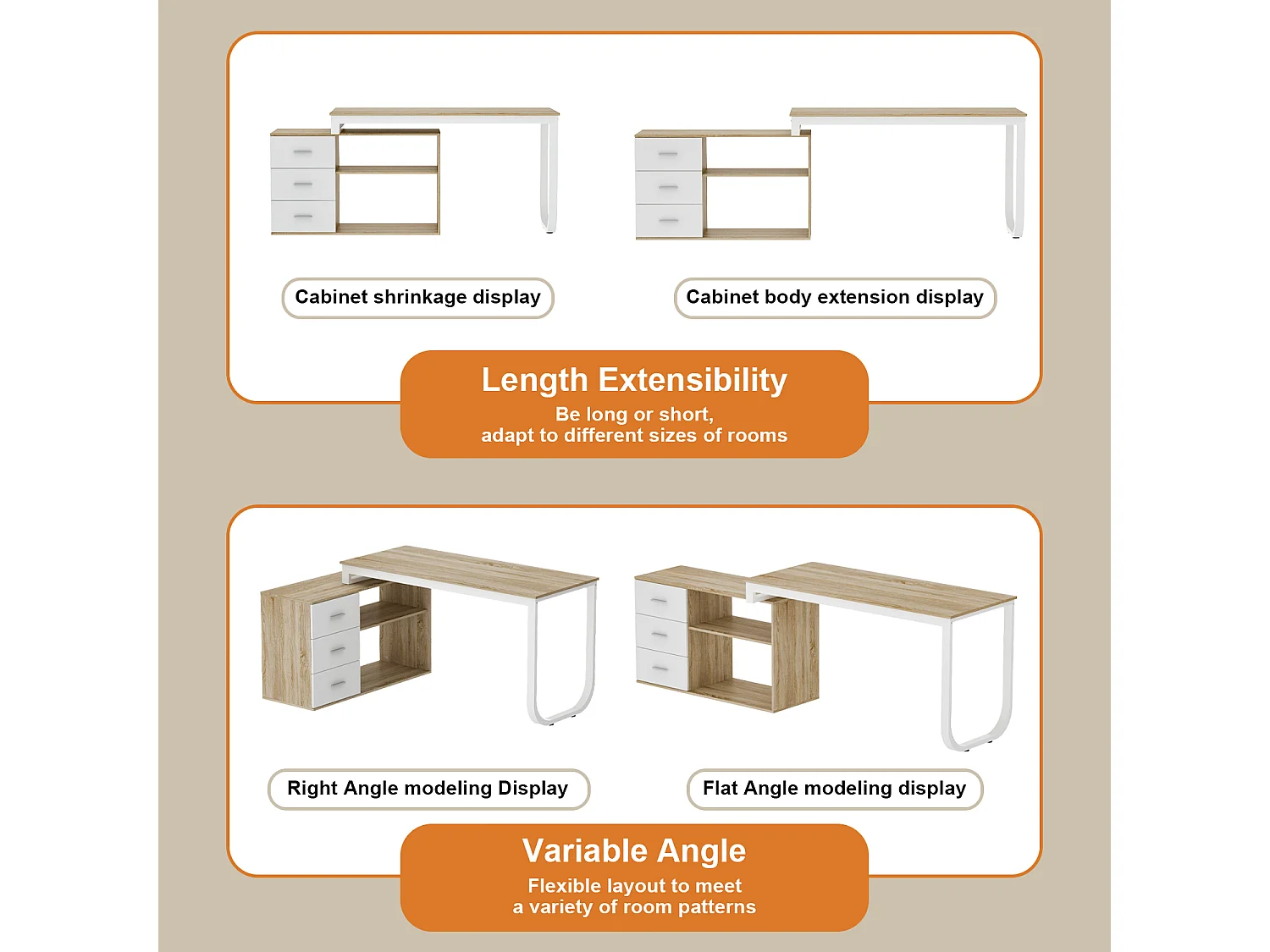 Cabinet shrinkage display

Cabinet body extension display

Length Extensibility

Be long or short,
adapt to different sizes of rooms

Right Angle modeling Display

Flat Angle modeling display

Variable Angle

Flexible layout to meet
a variety of room patterns