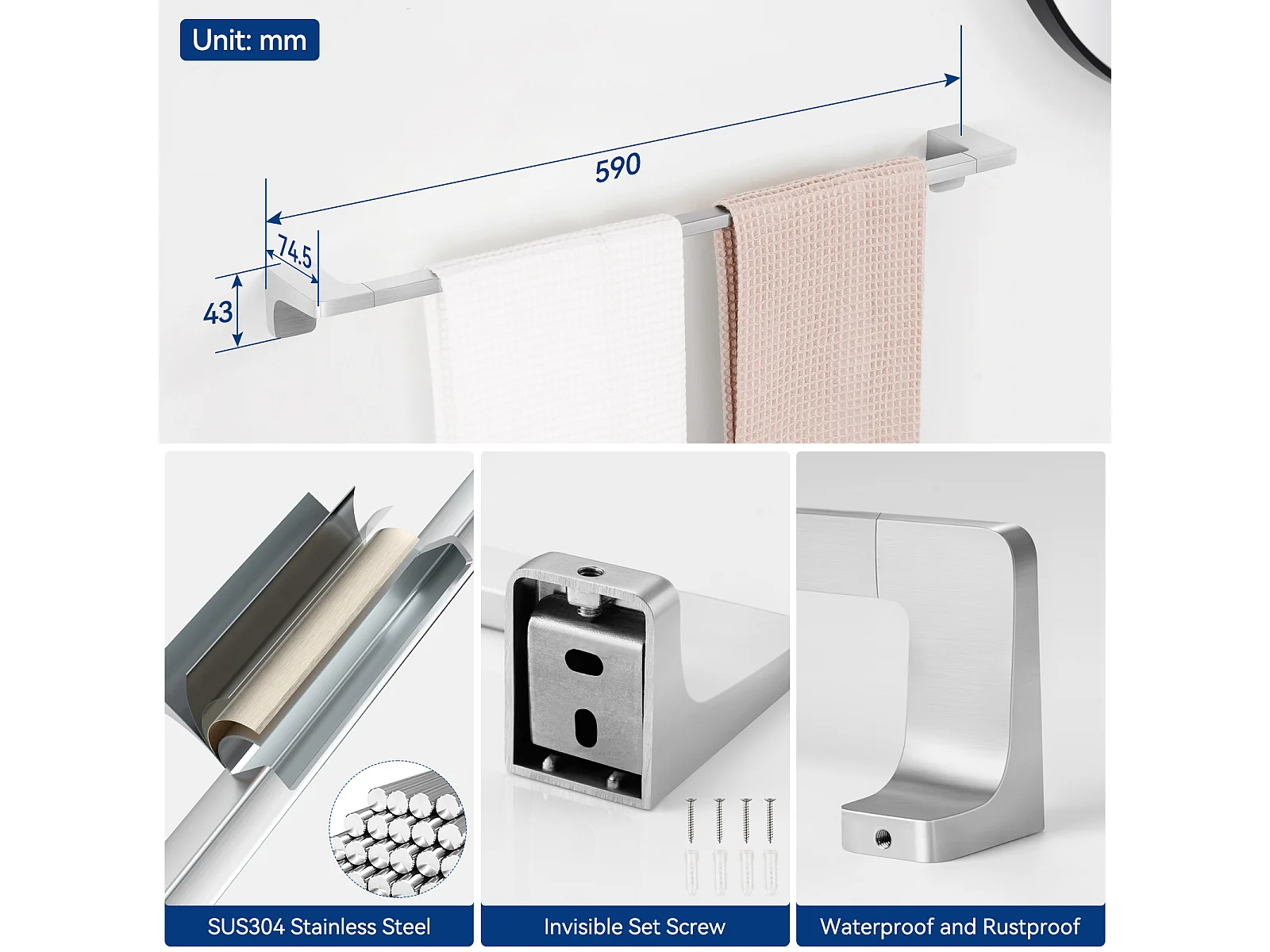 Unit: mm

590

74.5

43

SUS304 Stainless Steel

Invisible Set Screw

Waterproof and Rustproof