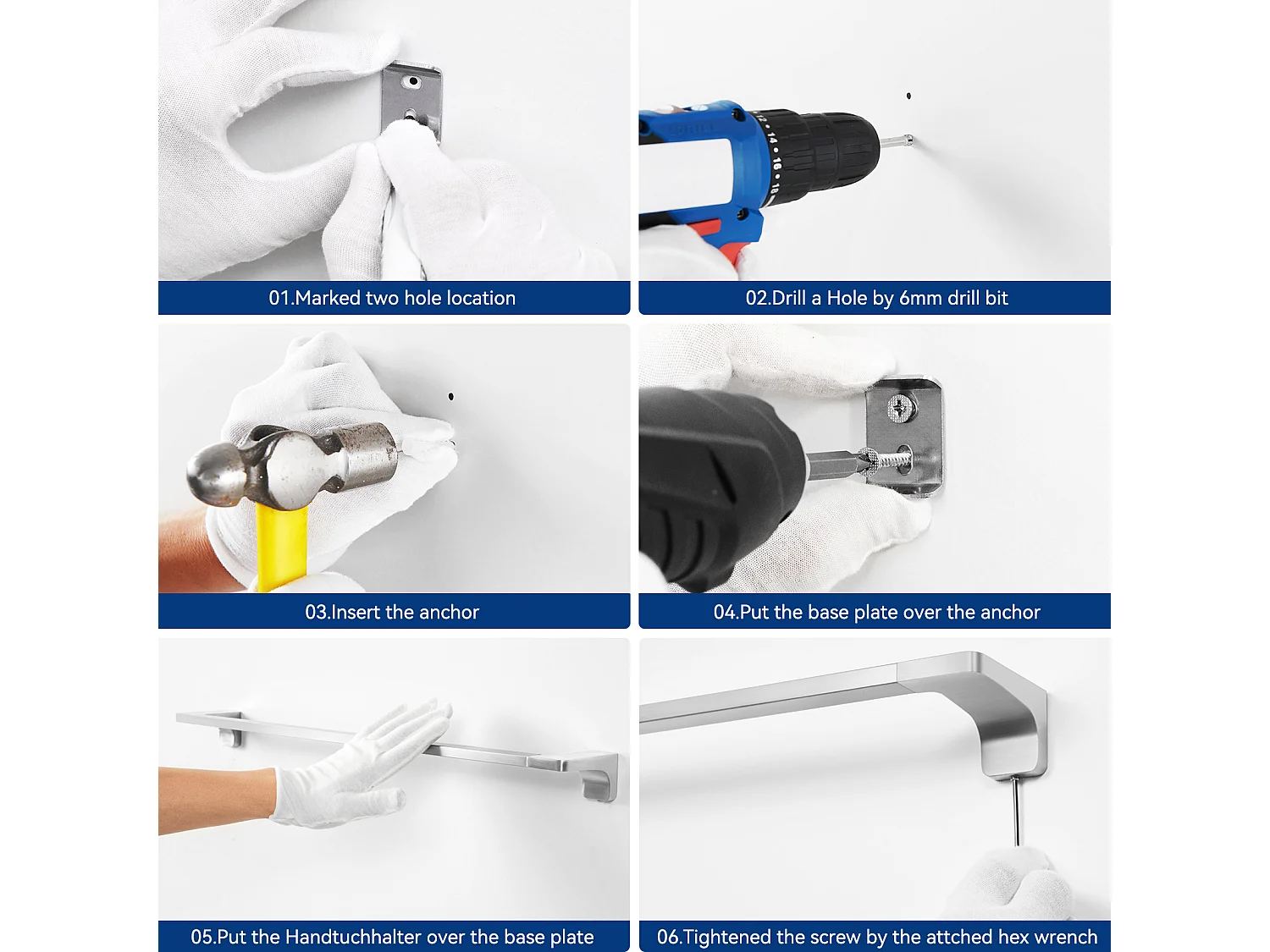 01.Marked two hole location

02.Drill a Hole by 6mm drill bit

03.Insert the anchor

04.Put the base plate over the anchor

05.Put the Handtuchhalter over the base plate

06.Tightened the screw by the attched hex wrench