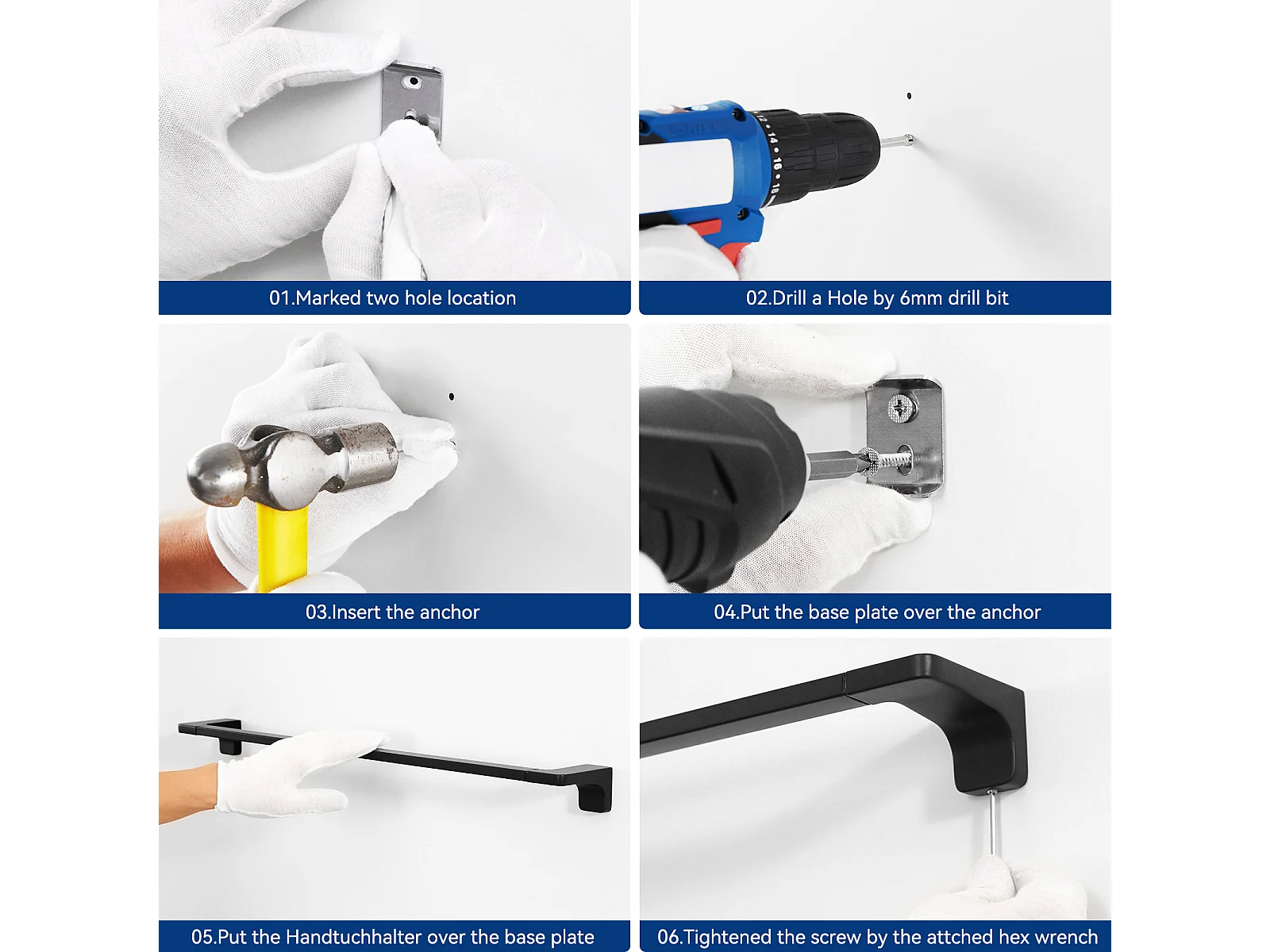 01.Marked two hole location

02.Drill a Hole by 6mm drill bit

03.Insert the anchor

04.Put the base plate over the anchor

05.Put the Handtuchhalter over the base plate

06.Tightened the screw by the attched hex wrench