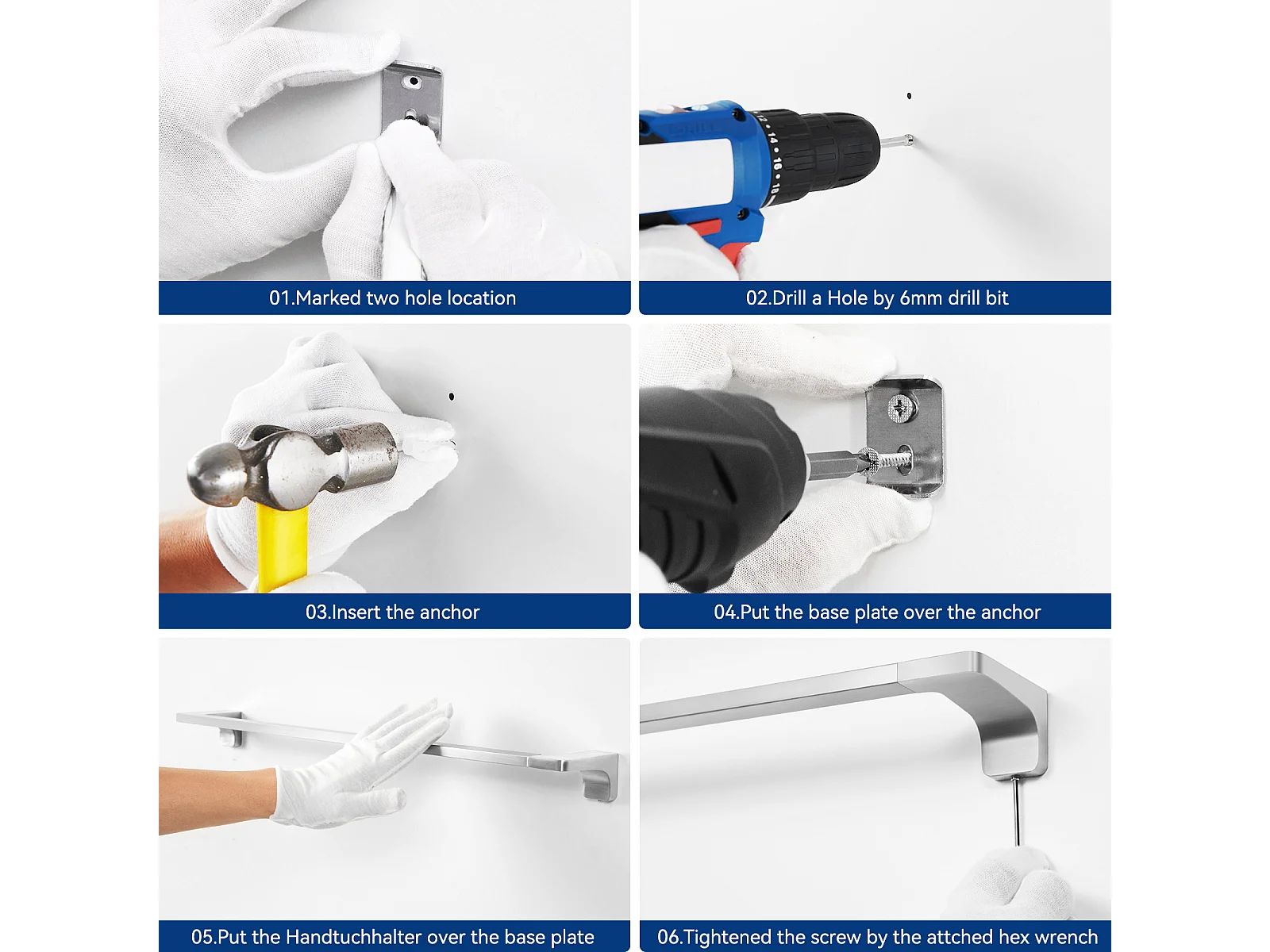 01.Marked two hole location

02.Drill a Hole by 6mm drill bit

03.Insert the anchor

04.Put the base plate over the anchor

05.Put the Handtuchhalter over the base plate

06.Tightened the screw by the attched hex wrench