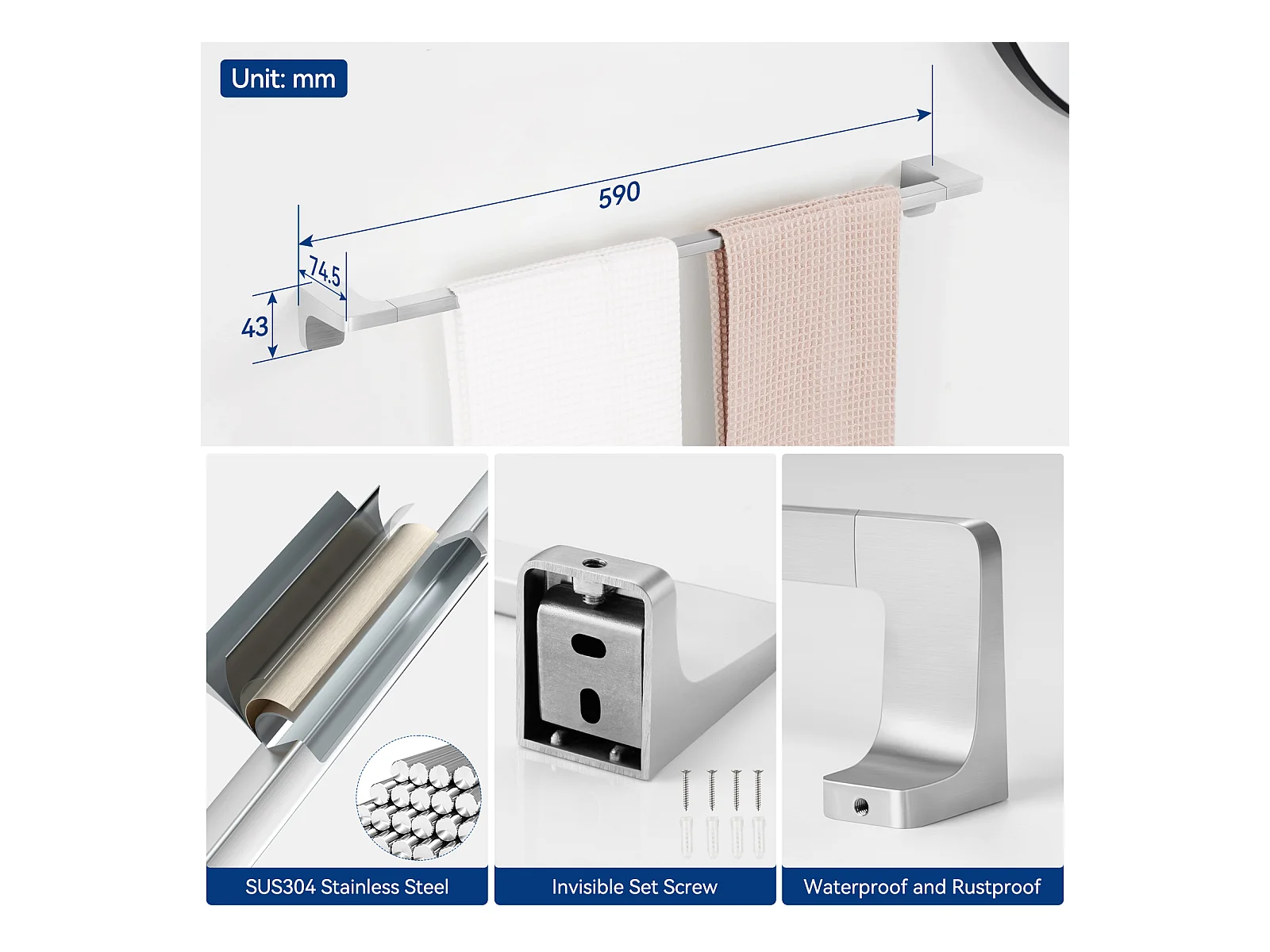 Unit: mm

590

74.5

43

SUS304 Stainless Steel

Invisible Set Screw

Waterproof and Rustproof