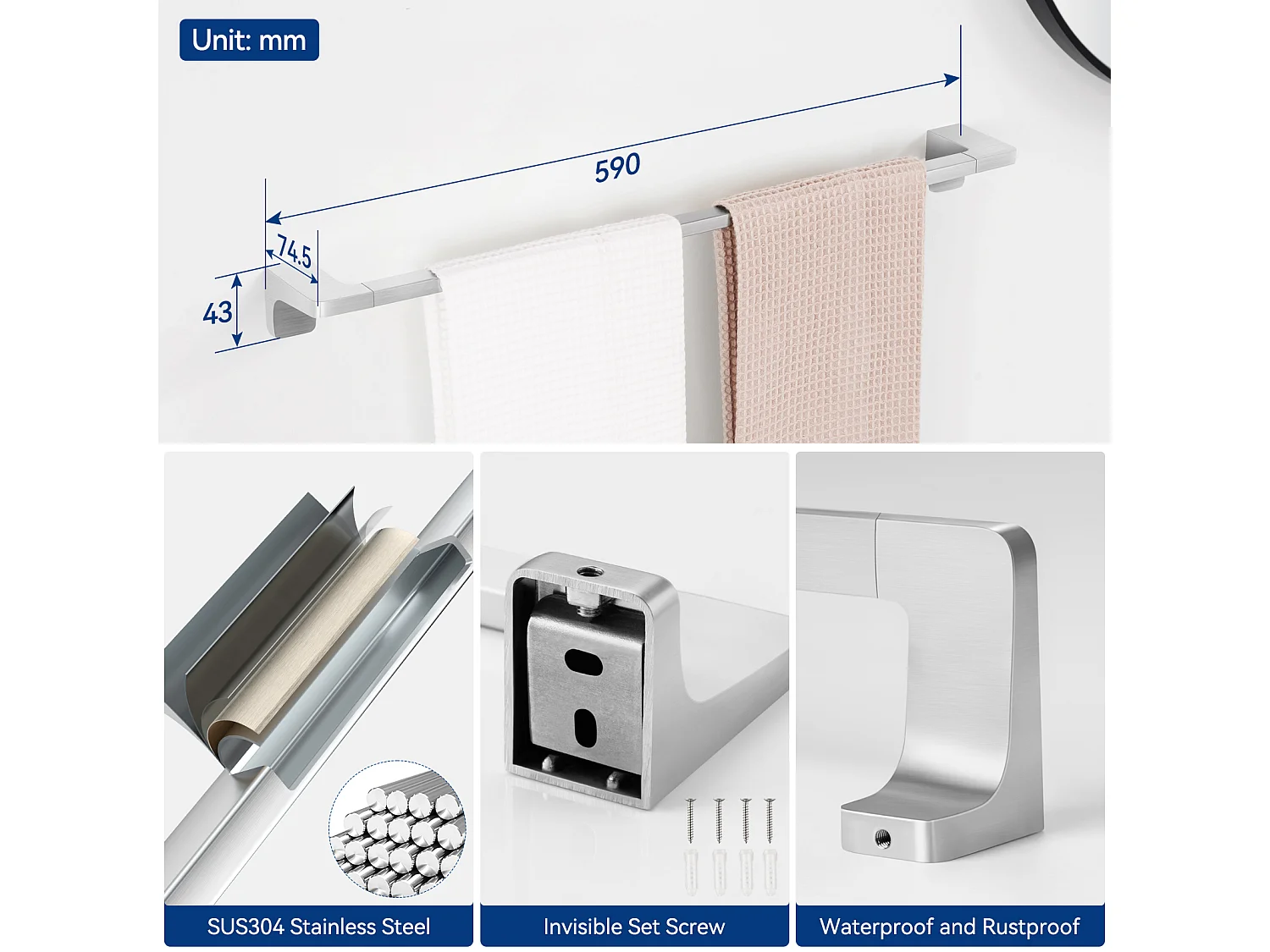 Unit: mm

590

74.5

43

SUS304 Stainless Steel

Invisible Set Screw

Waterproof and Rustproof