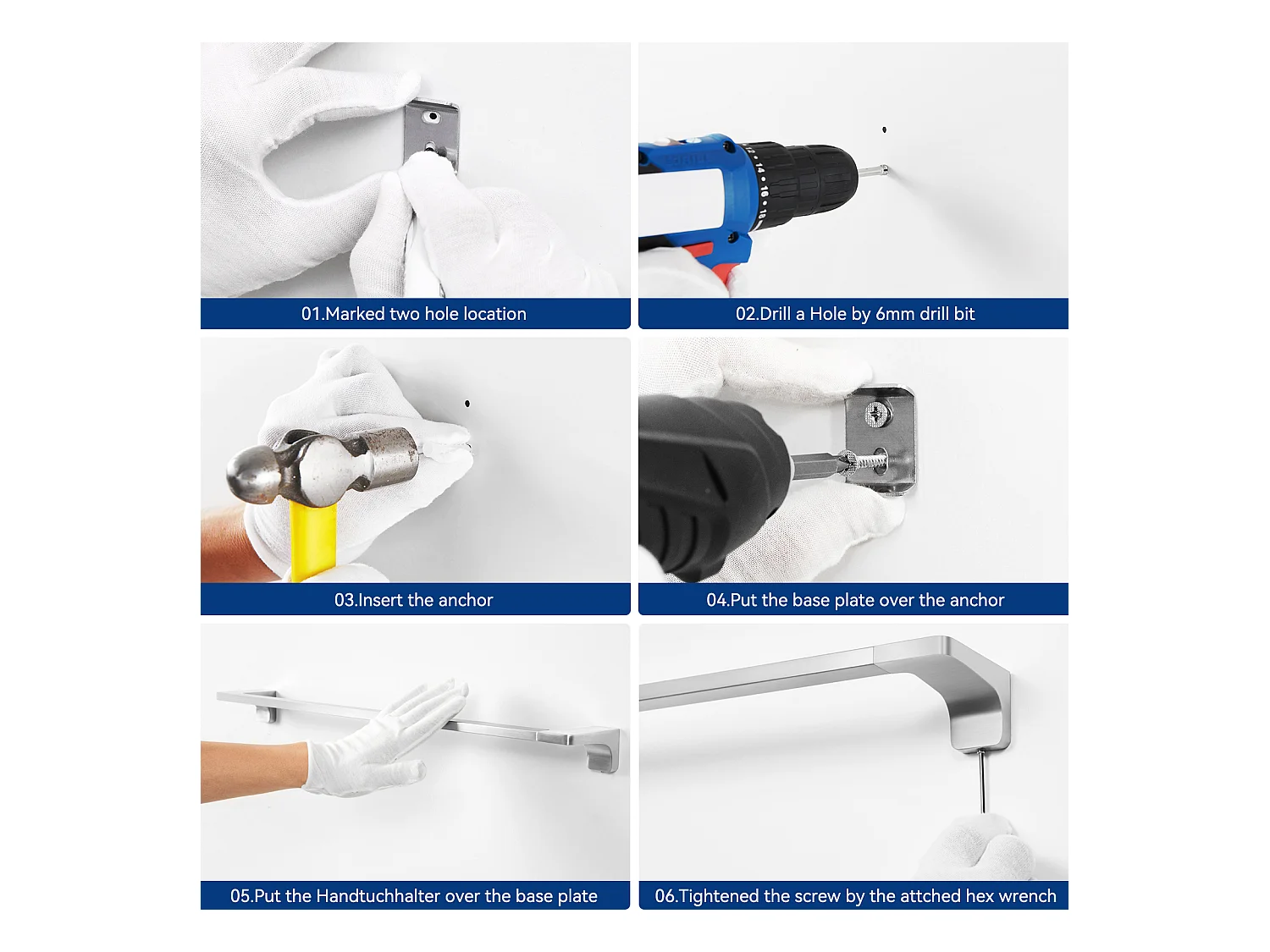 01.Marked two hole location

02.Drill a Hole by 6mm drill bit

03.Insert the anchor

04.Put the base plate over the anchor

05.Put the Handtuchhalter over the base plate

06.Tightened the screw by the attched hex wrench