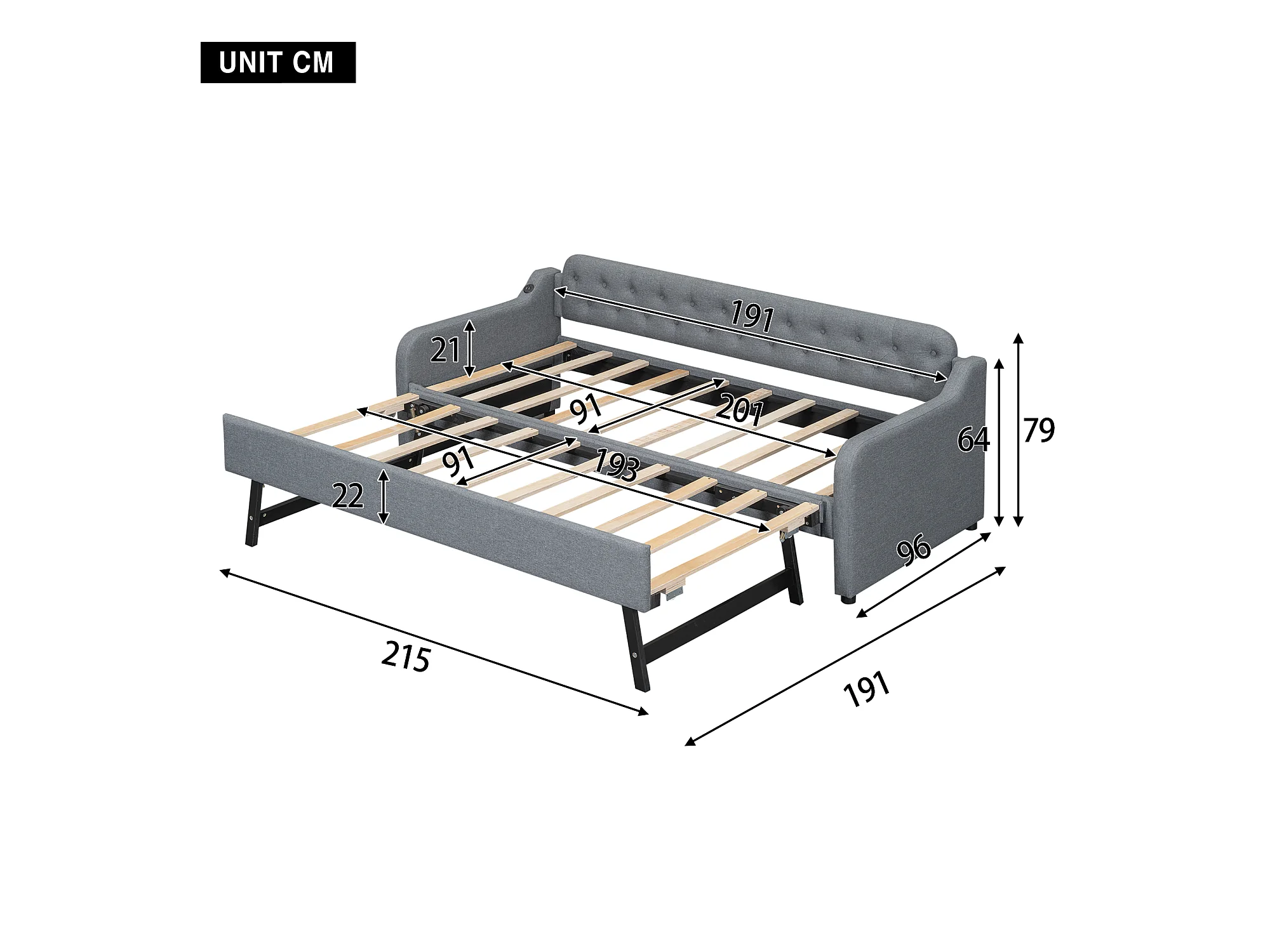 UNIT CM

191

21

91

201

64

79

91

193

22

96

215

191