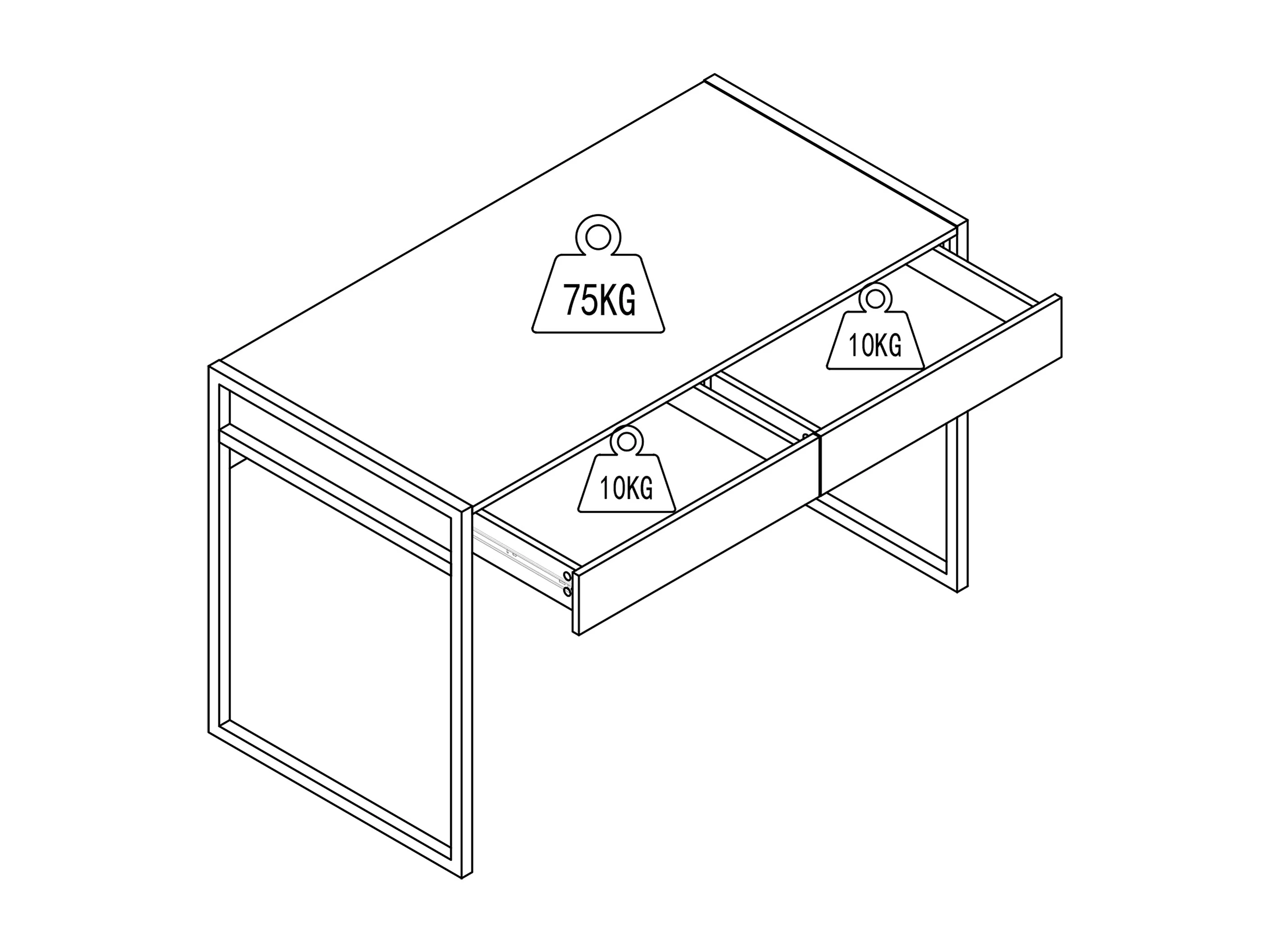 75KG

10KG

10KG