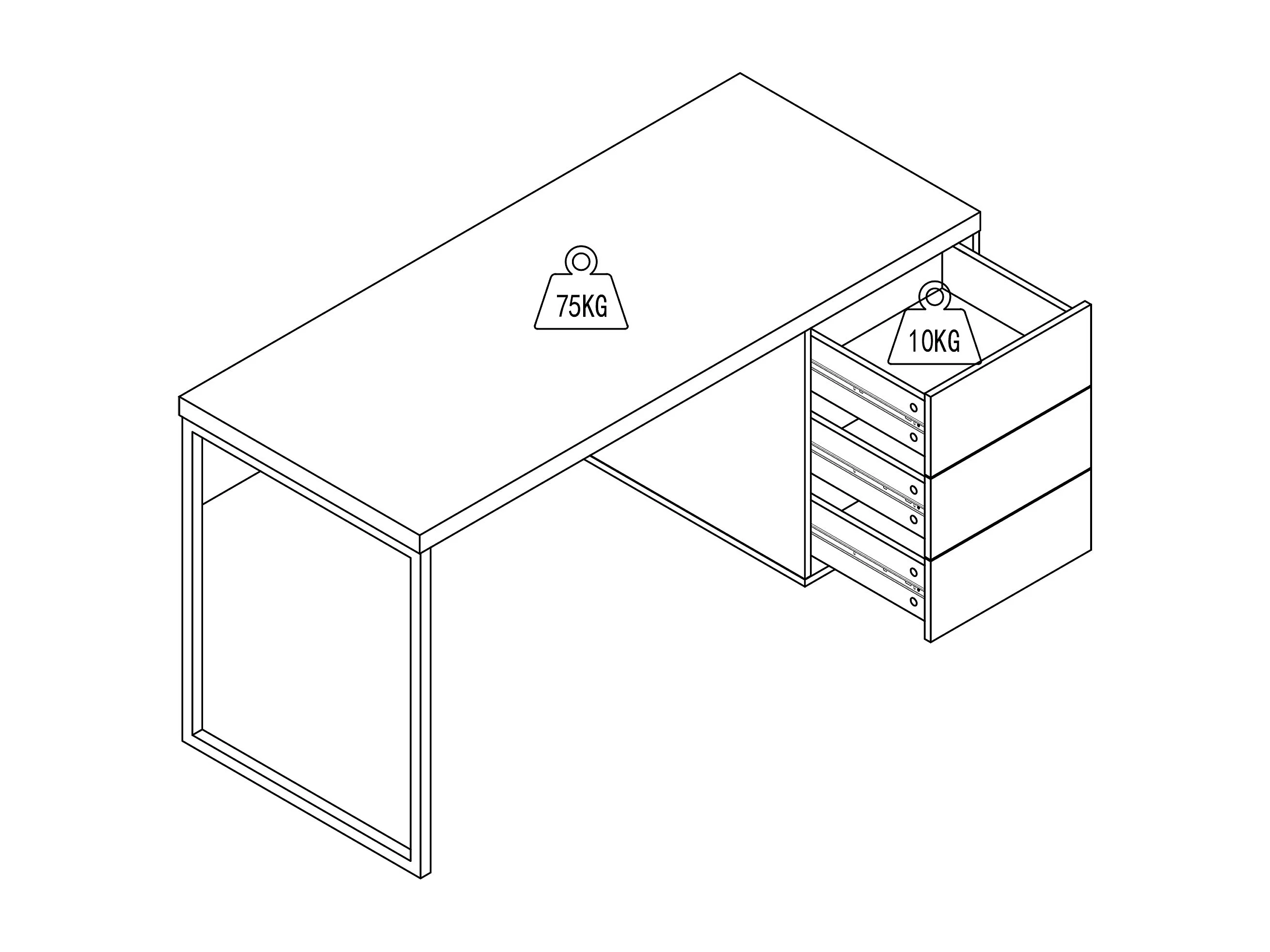 75KG

10KG