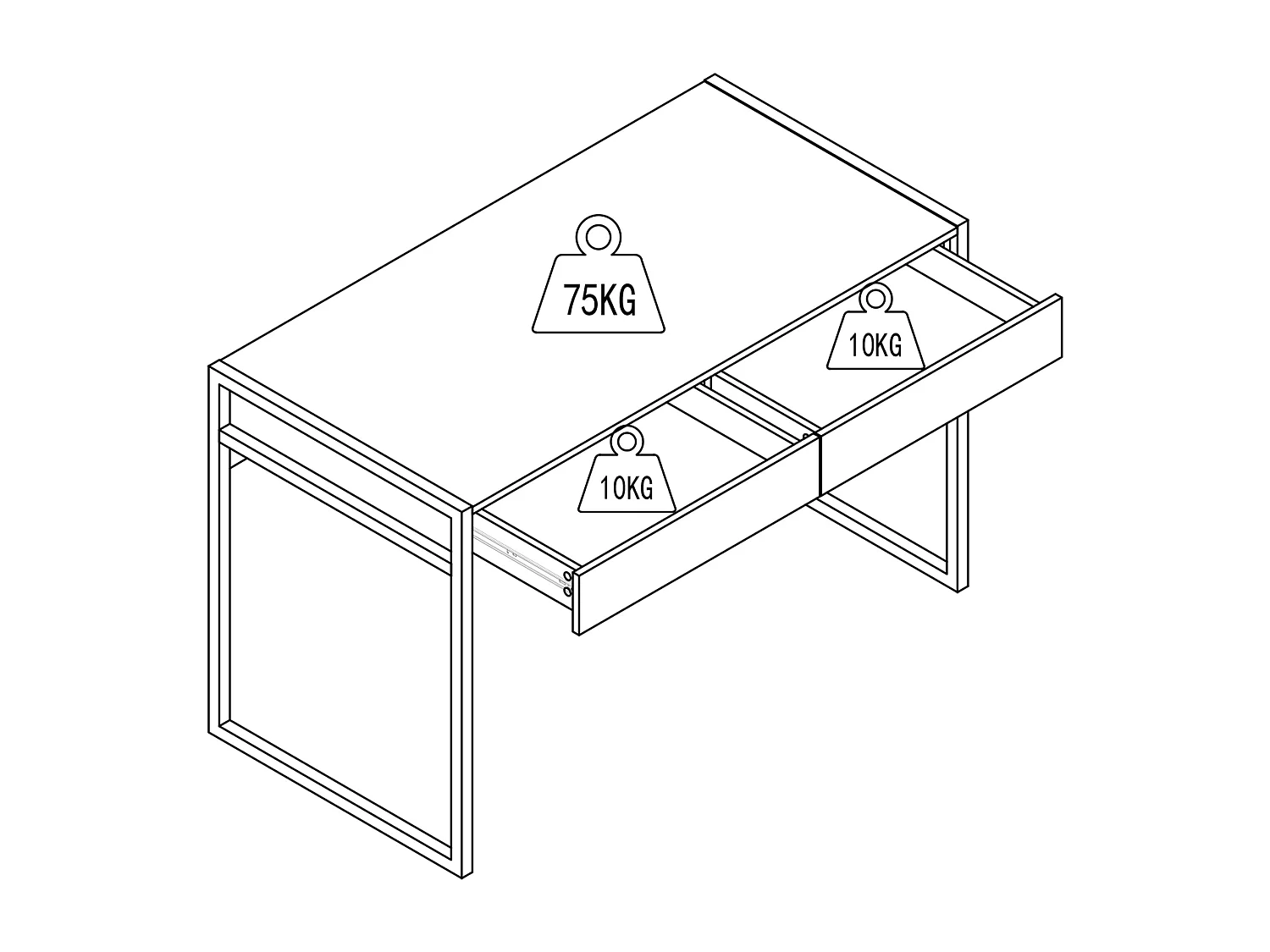 75KG

10KG

10KG