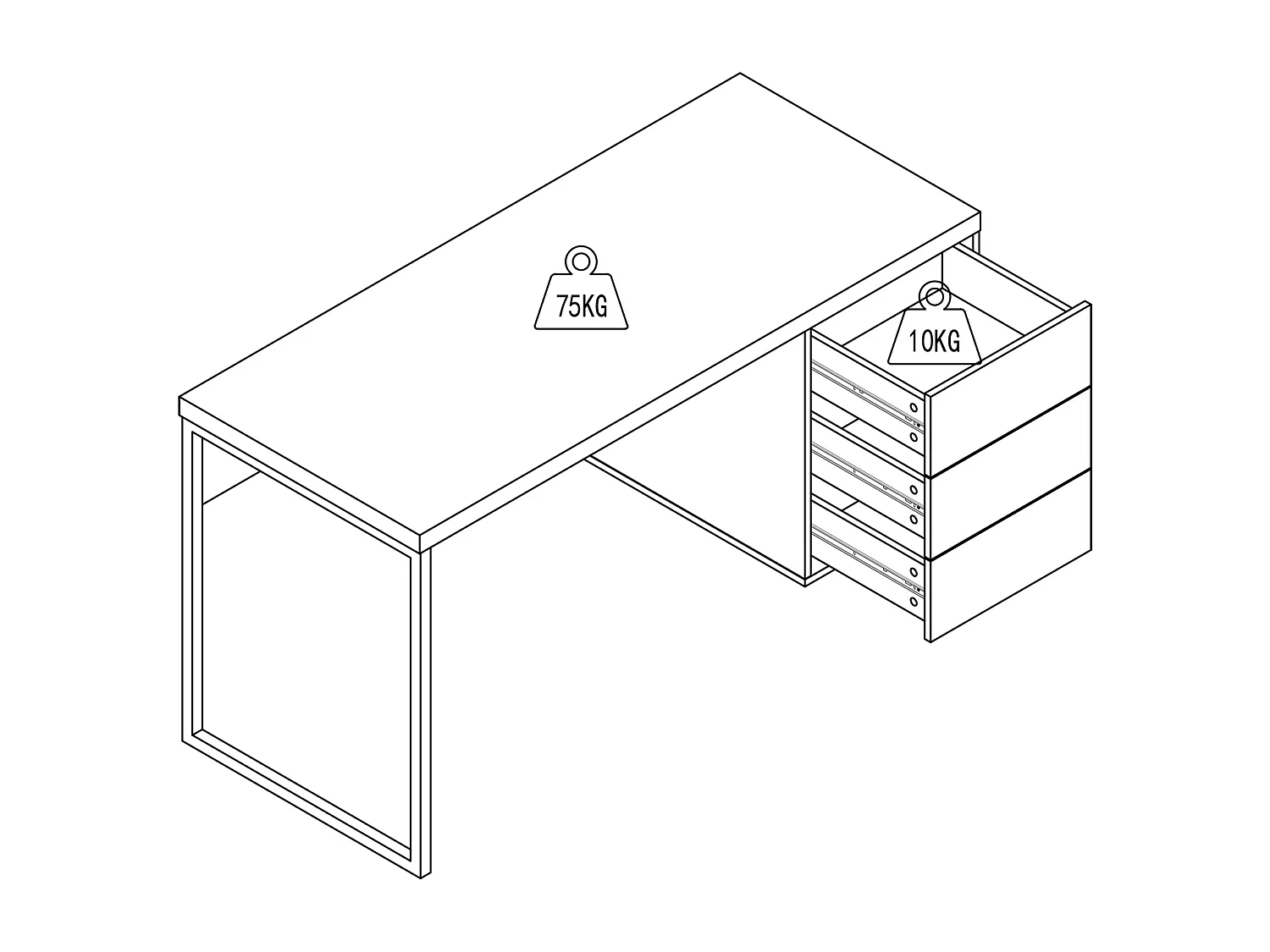 75KG

10KG