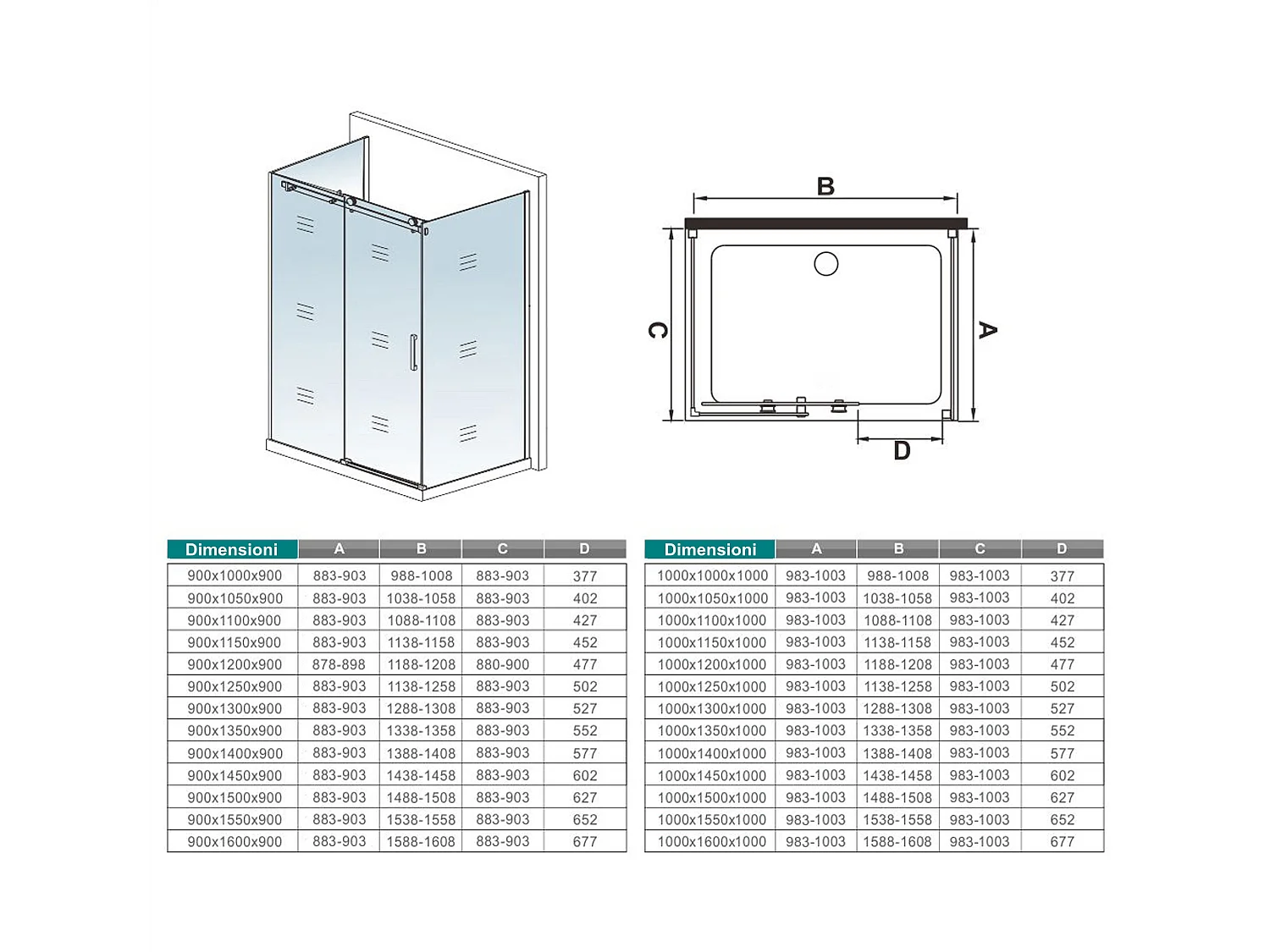 B

C

A

D

| Dimensioni | A | B | C | D |
|---|---|---|---|---|
| 900x1000x900 | 883-903 | 988-1008 | 883-903 | 377 |
| 900x1050x900 | 883-903 | 1038-1058 | 883-903 | 402 |
| 900x1100x900 | 883-903 | 1088-1108 | 883-903 | 427 |
| 900x1150x900 | 883-903 | 1138-1158 | 883-903 | 452 |
| 900x1200x900 | 878-898 | 1188-1208 | 880-900 | 477 |
| 900x1250x900 | 883-903 | 1138-1258 | 883-903 | 502 |
| 900x1300x900 | 883-903 | 1288-1308 | 883-903 | 527 |
| 900x1350x900 | 883-903 | 1338-1358 | 883-903 | 552 |
| 900x1400x900 | 883-903 | 1388-1408 | 883-903 | 577 |
| 900x1450x900 | 883-903 | 1438-1458 | 883-903 | 602 |
| 900x1500x900 | 883-903 | 1488-1508 | 883-903 | 627 |
| 900x1550x900 | 883-903 | 1538-1558 | 883-903 | 652 |
| 900x1600x900 | 883-903 | 1588-1608 | 883-903 | 677 |

| Dimensioni | A | B | C | D |
|---|---|---|---|---|
| 1000x1000x1000 | 983-1003 | 988-1008 | 983-1003 | 377 |
| 1000x1050x1000 | 983-1003 | 1038-1058 | 983-1003 | 402 |
| 1000x1100x1000 | 983-1003 | 1088-1108 | 983-1003 | 427 |
| 1000x1150x1000 | 983-1003 | 1138-1158 | 983-1003 | 452 |
| 1000x1200x1000 | 983-1003 | 1188-1208 | 983-1003 | 477 |
| 1000x1250x1000 | 983-1003 | 1138-1258 | 983-1003 | 502 |
| 1000x1300x1000 | 983-1003 | 1288-1308 | 983-1003 | 527 |
| 1000x1350x1000 | 983-1003 | 1338-1358 | 983-1003 | 552 |
| 1000x1400x1000 | 983-1003 | 1388-1408 | 983-1003 | 577 |
| 1000x1450x1000 | 983-1003 | 1438-1458 | 983-1003 | 602 |
| 1000x1500x1000 | 983-1003 | 1488-1508 | 983-1003 | 627 |
| 1000x1550x1000 | 983-1003 | 1538-1558 | 983-1003 | 652 |
| 1000x1600x1000 | 983-1003 | 1588-1608 | 983-1003 | 677 |